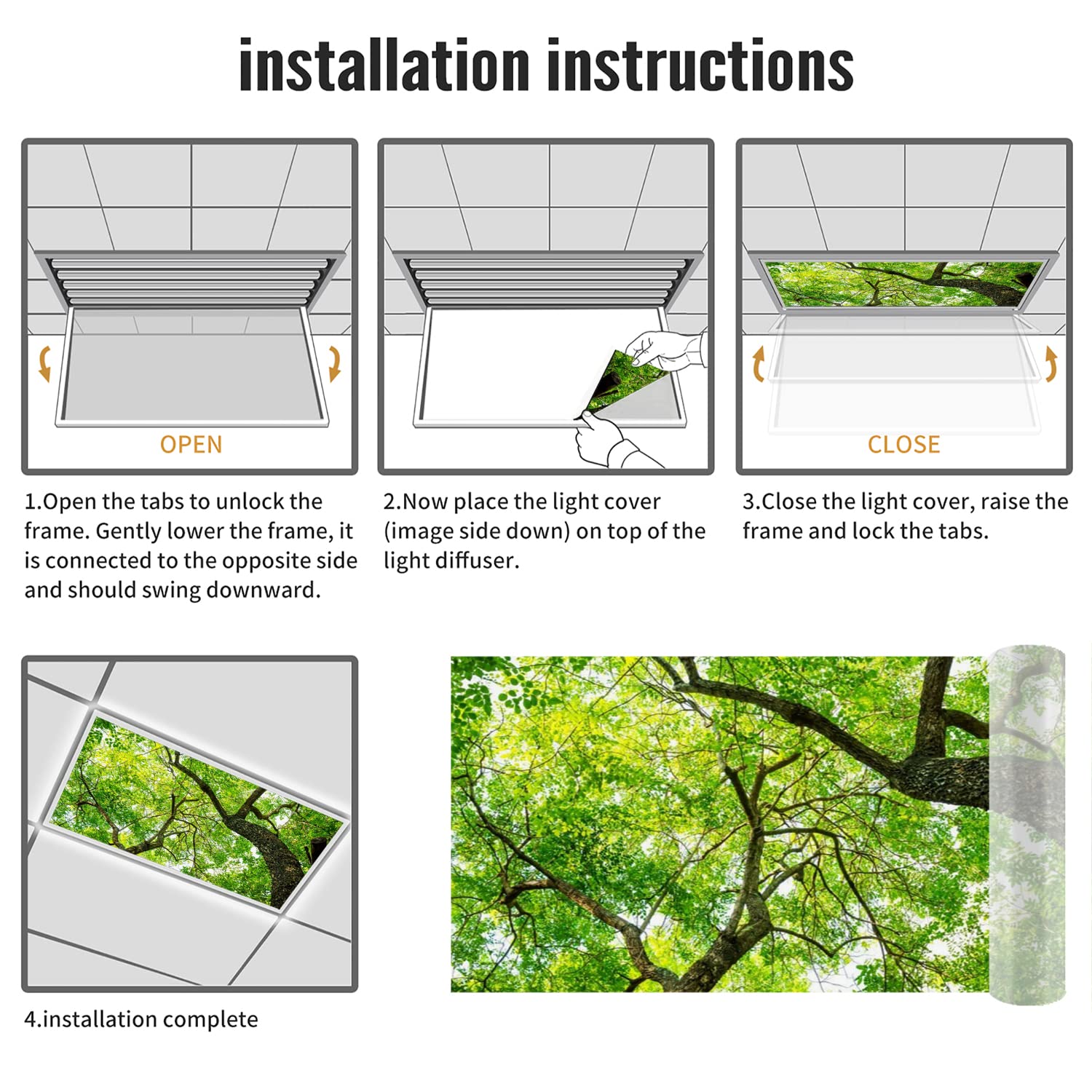 installation instructions

OPEN

1.Open the tabs to unlock the frame. Gently lower the frame, it is connected to the opposite side and should swing downward.

2.Now place the light cover (image side down) on top of the light diffuser.

CLOSE

3.Close the light cover, raise the frame and lock the tabs.

4.installation complete