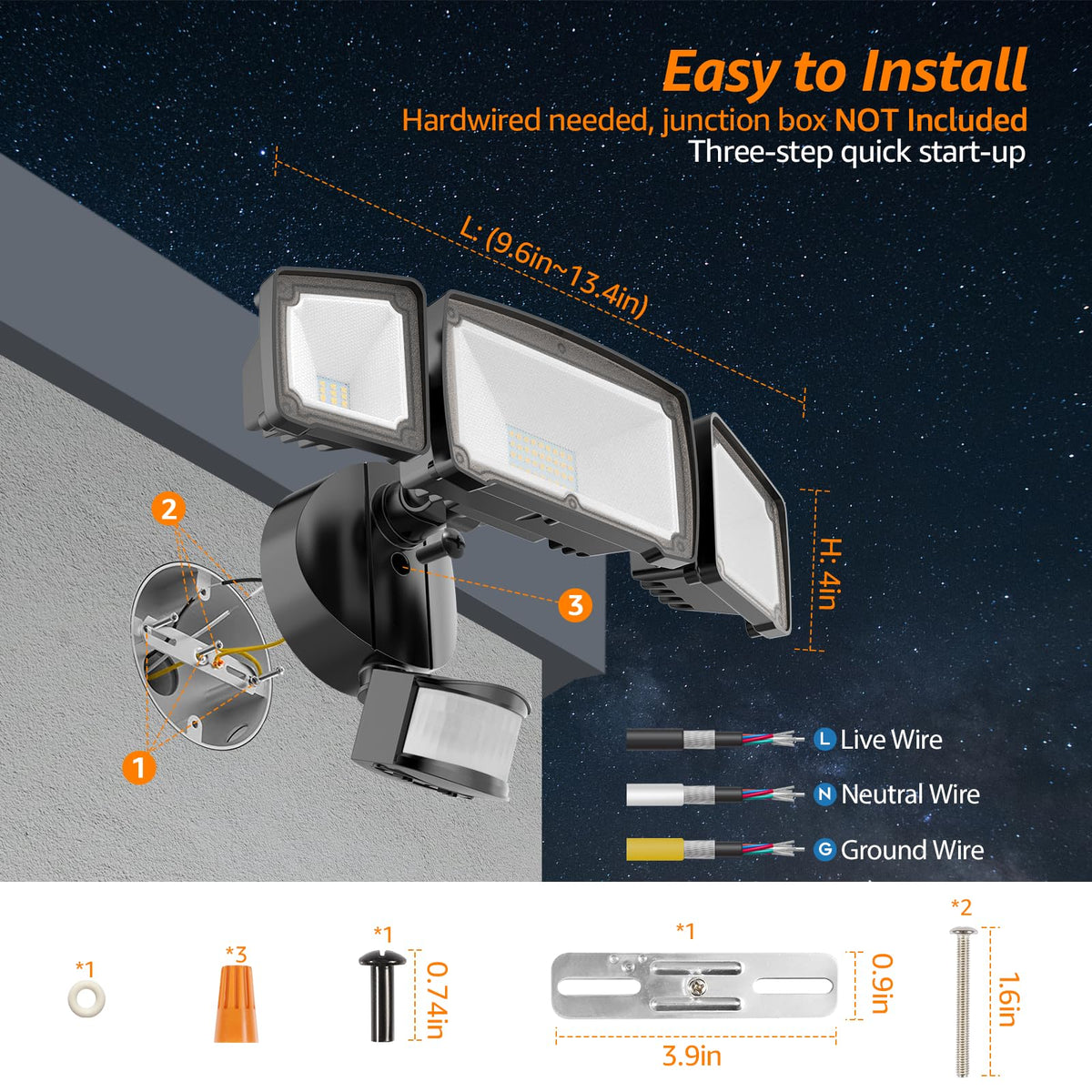 Easy to Install
Hardwired needed, junction box NOT Included
Three-step quick start-up

L: (9.6in~13.4in)

H: 4in

2

3

1

L Live Wire
N Neutral Wire
G Ground Wire

*1

*3

*1
0.74in

*1
0.9in
3.9in

*2
1.6in