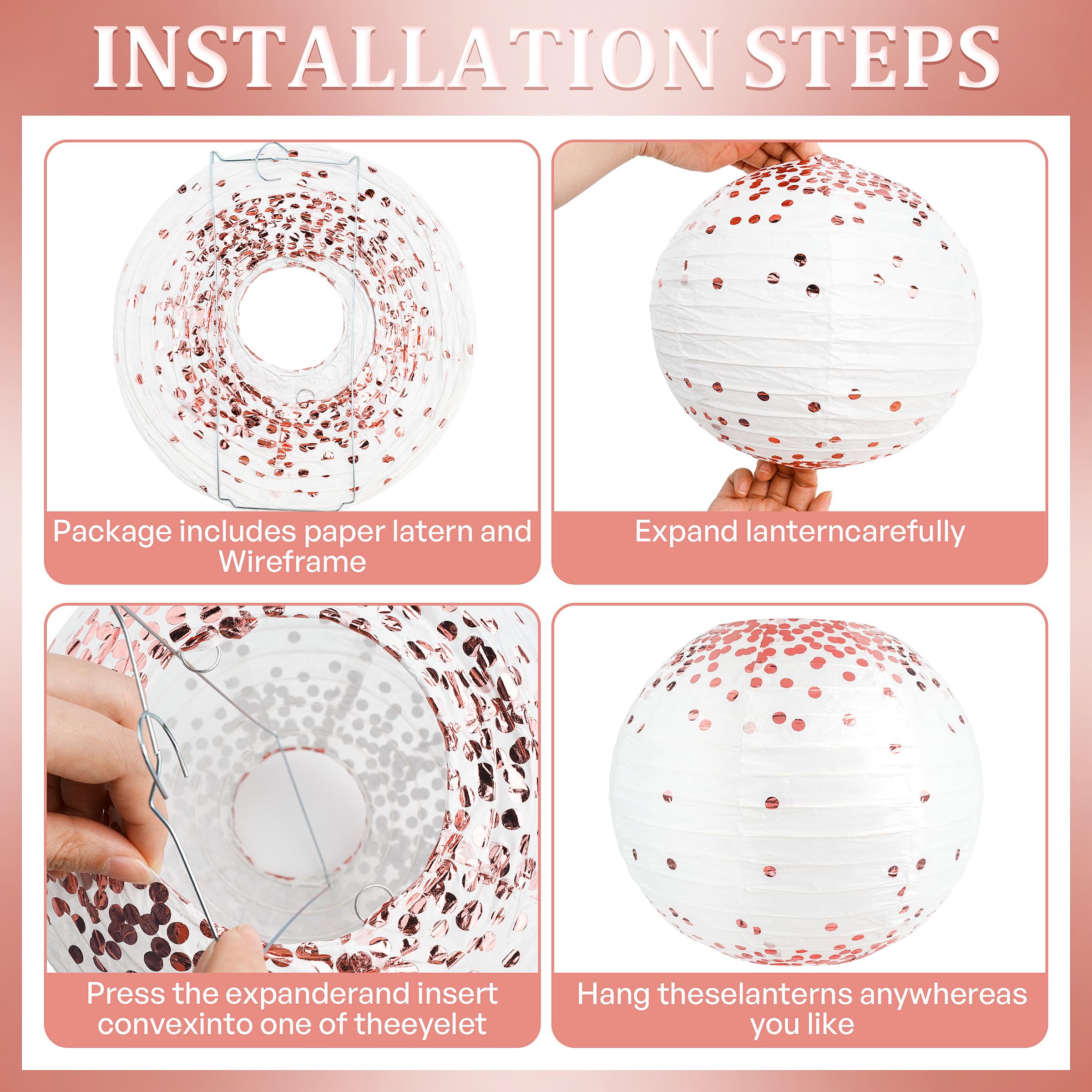 INSTALLATION STEPS

Package includes paper latern and Wireframe

Expand lanterncarefully

Press the expanderand insert convexinto one of theeyelet

Hang theselanterns anywhereas you like