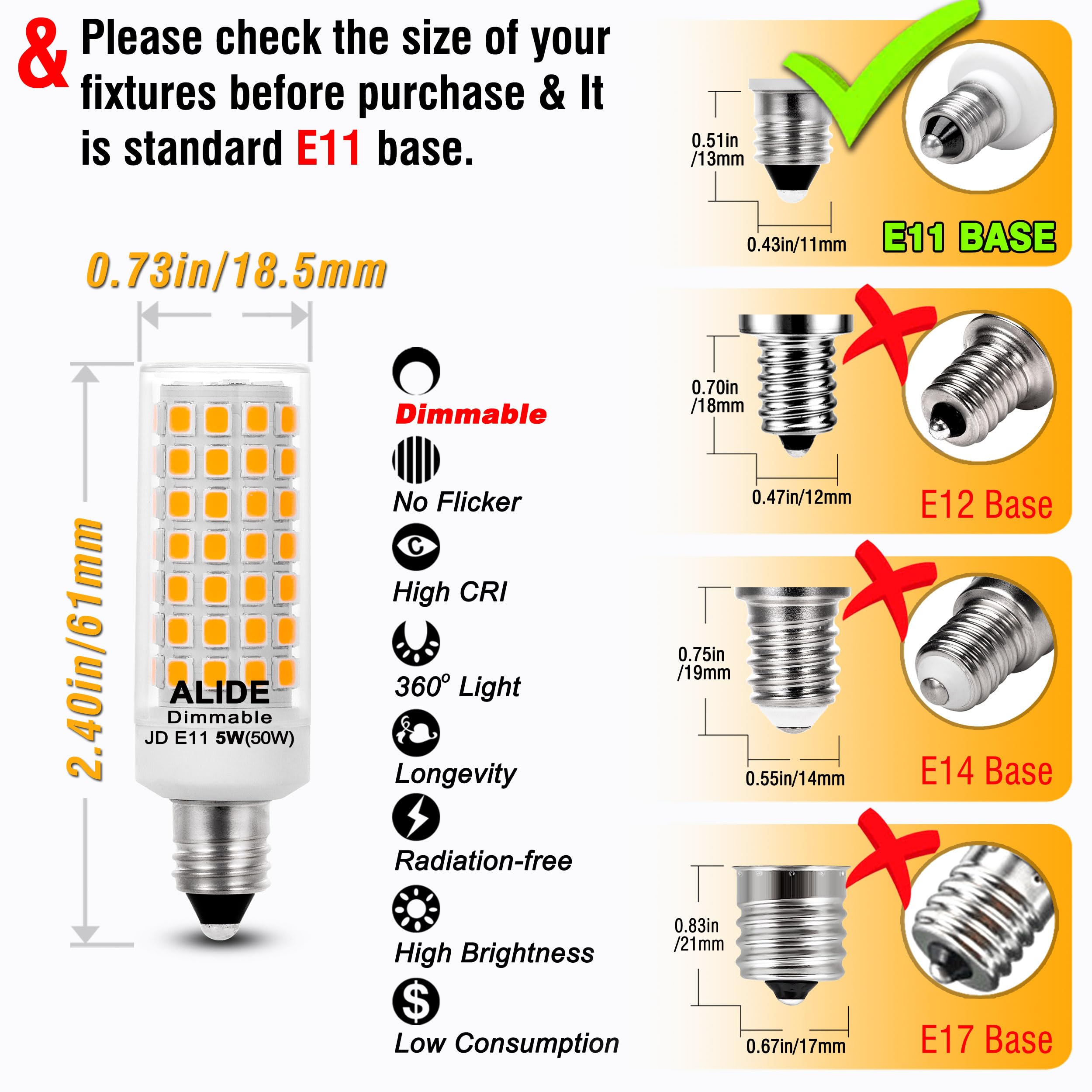 & Please check the size of your fixtures before purchase & It is standard E11 base.

0.73in/18.5mm

2.40in/61mm

ALIDE
Dimmable
JD E11 5W(50W)

Dimmable

No Flicker

High CRI

360° Light

Longevity

Radiation-free

High Brightness

Low Consumption

0.51in /13mm

0.43in/11mm

E11 BASE

0.70in /18mm

0.47in/12mm

E12 Base

0.75in /19mm

0.55in/14mm

E14 Base

0.83in /21mm

0.67in/17mm

E17 Base