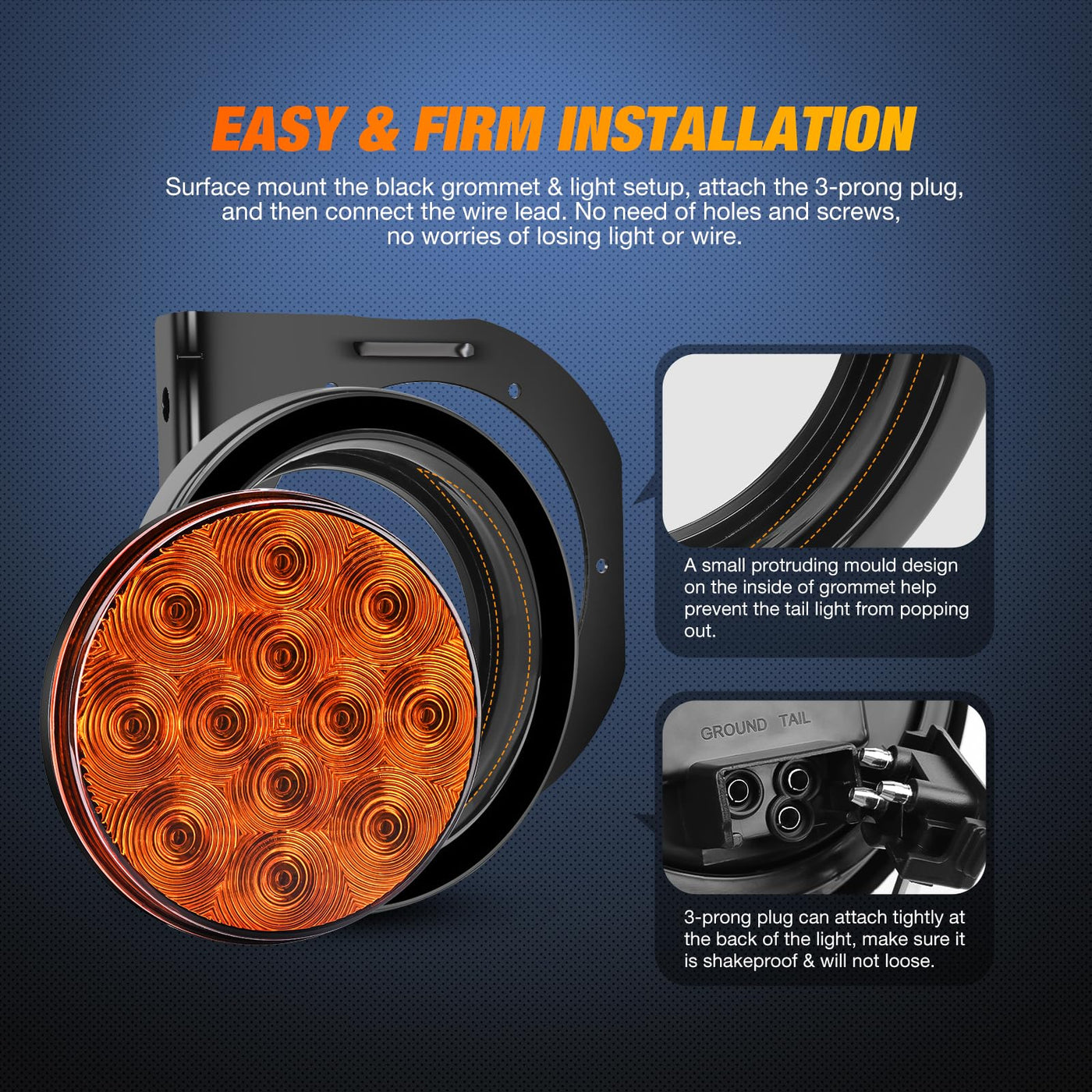 EASY & FIRM INSTALLATION

Surface mount the black grommet & light setup, attach the 3-prong plug, and then connect the wire lead. No need of holes and screws, no worries of losing light or wire.

A small protruding mould design on the inside of grommet help prevent the tail light from popping out.

GROUND TAIL

3-prong plug can attach tightly at the back of the light, make sure it is shakeproof & will not loose.