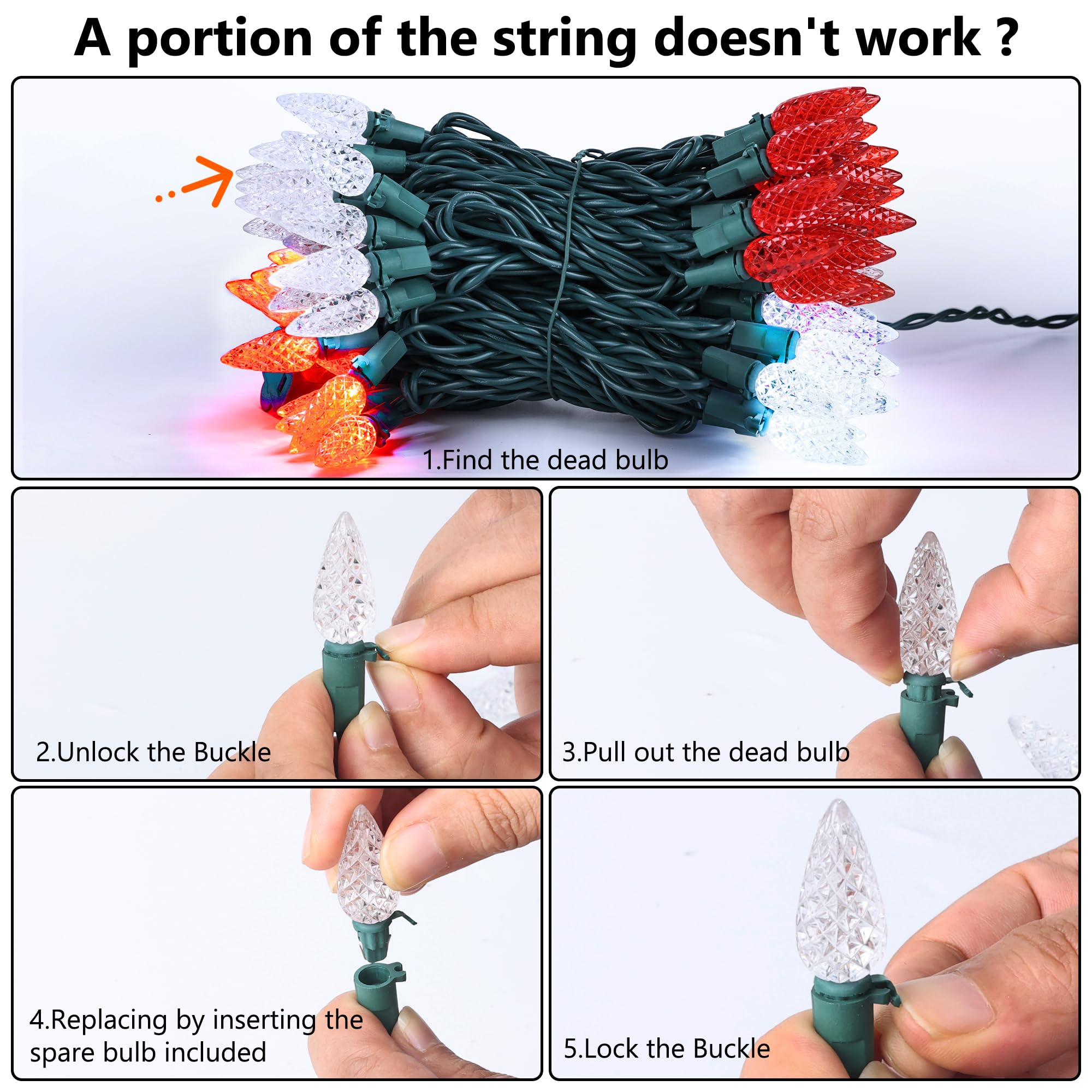 A portion of the string doesn't work ?

1.Find the dead bulb

2.Unlock the Buckle

3.Pull out the dead bulb

4.Replacing by inserting the spare bulb included

5.Lock the Buckle