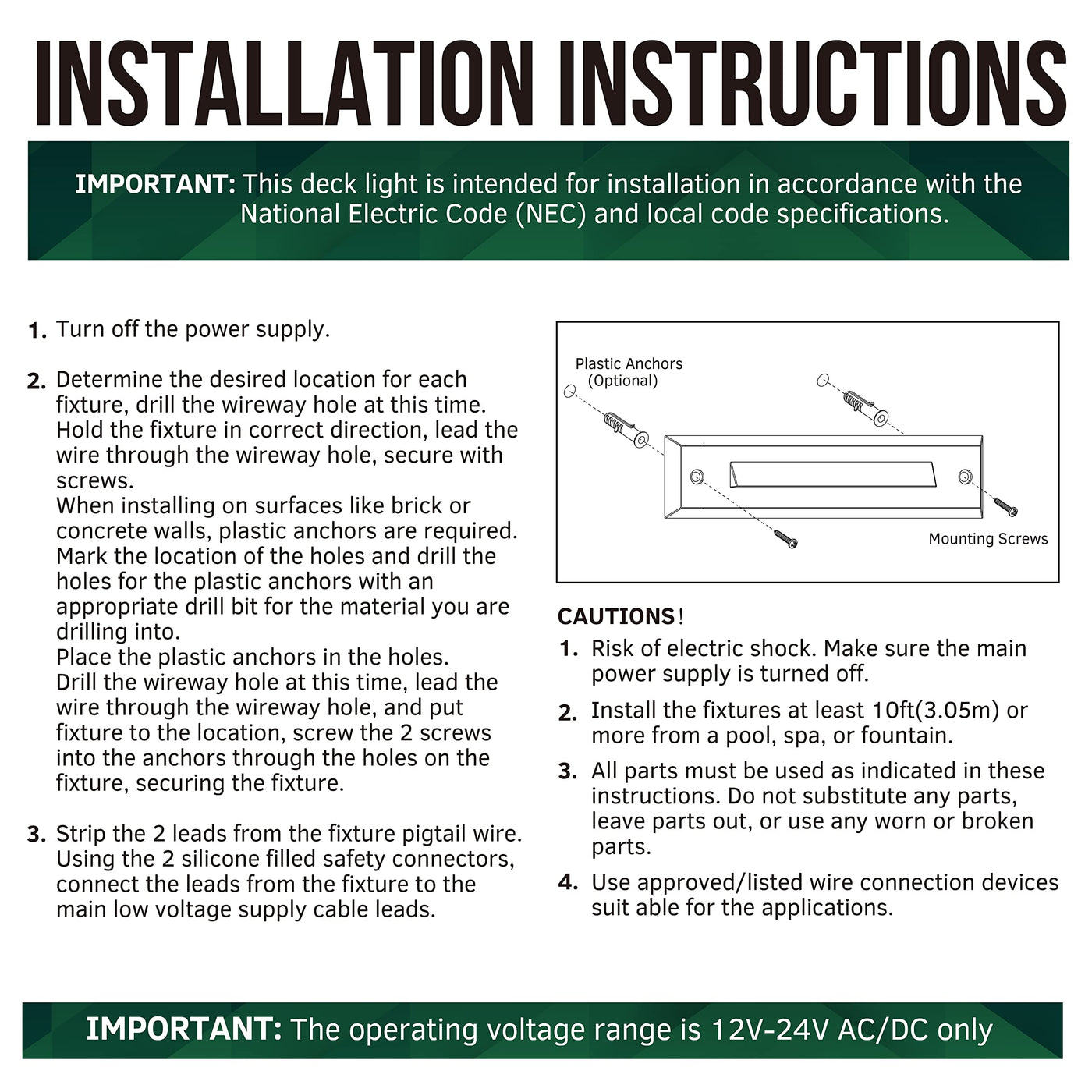 INSTALLATION INSTRUCTIONS

IMPORTANT: This deck light is intended for installation in accordance with the National Electric Code (NEC) and local code specifications.

1. Turn off the power supply.

2. Determine the desired location for each fixture, drill the wireway hole at this time. Hold the fixture in correct direction, lead the wire through the wireway hole, secure with screws.
When installing on surfaces like brick or concrete walls, plastic anchors are required. Mark the location of the holes and drill the holes for the plastic anchors with an appropriate drill bit for the material you are drilling into.
Place the plastic anchors in the holes.
Drill the wireway hole at this time, lead the wire through the wireway hole, and put fixture to the location, screw the 2 screws into the anchors through the holes on the fixture, securing the fixture.

3. Strip the 2 leads from the fixture pigtail wire. Using the 2 silicone filled safety connectors, connect the leads from the fixture to the main low voltage supply cable leads.

Plastic Anchors (Optional)

Mounting Screws

CAUTIONS!
1. Risk of electric shock. Make sure the main power supply is turned off.
2. Install the fixtures at least 10ft(3.05m) or more from a pool, spa, or fountain.
3. All parts must be used as indicated in these instructions. Do not substitute any parts, leave parts out, or use any worn or broken parts.
4. Use approved/listed wire connection devices suit able for the applications.

IMPORTANT: The operating voltage range is 12V-24V AC/DC only