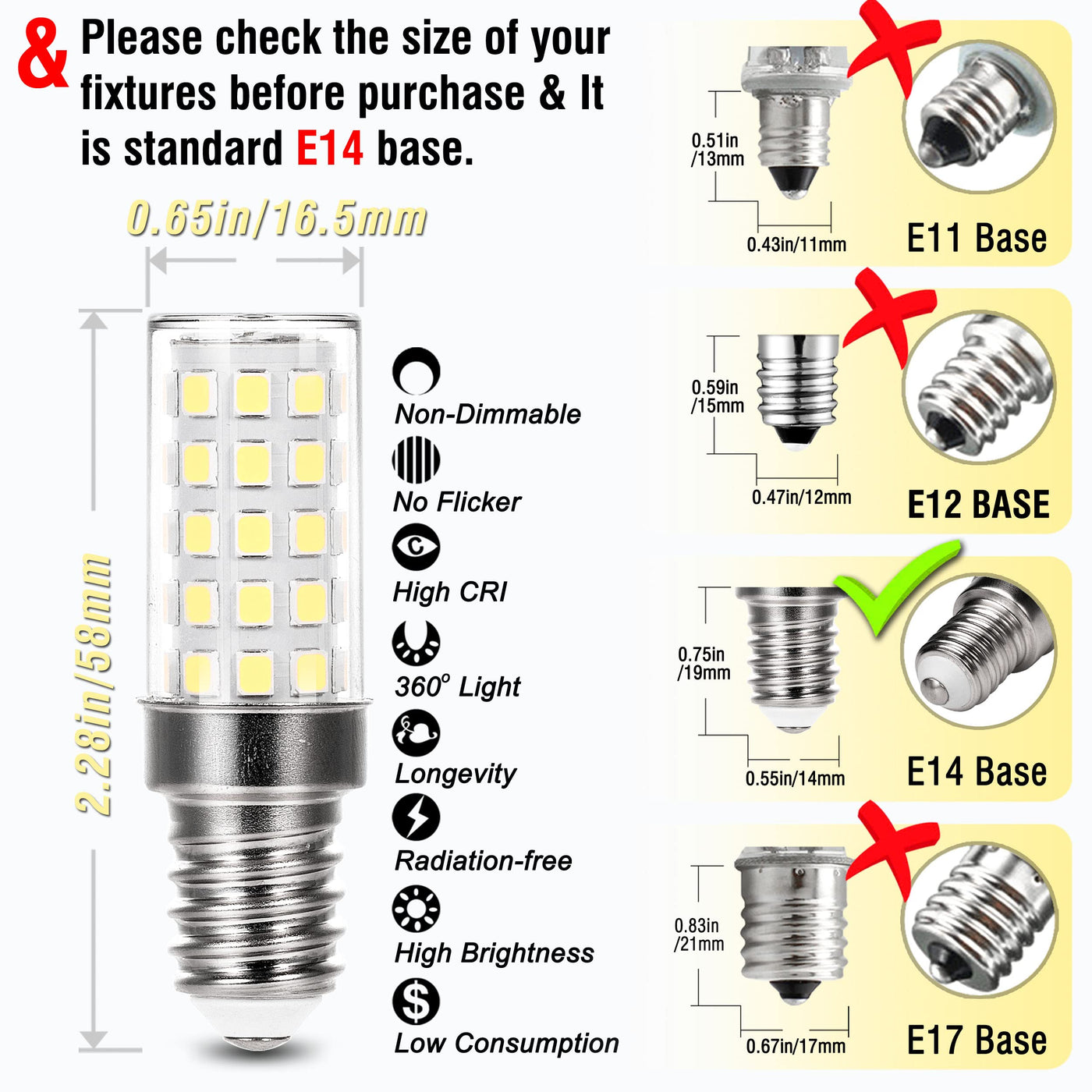 & Please check the size of your fixtures before purchase & It is standard E14 base.

0.65in/16.5mm

2.28in/58mm

Non-Dimmable

No Flicker

High CRI

360° Light

Longevity

Radiation-free

High Brightness

Low Consumption

0.51in /13mm

0.43in/11mm

E11 Base

0.59in /15mm

0.47in/12mm

E12 BASE

0.75in /19mm

0.55in/14mm

E14 Base

0.83in /21mm

0.67in/17mm

E17 Base