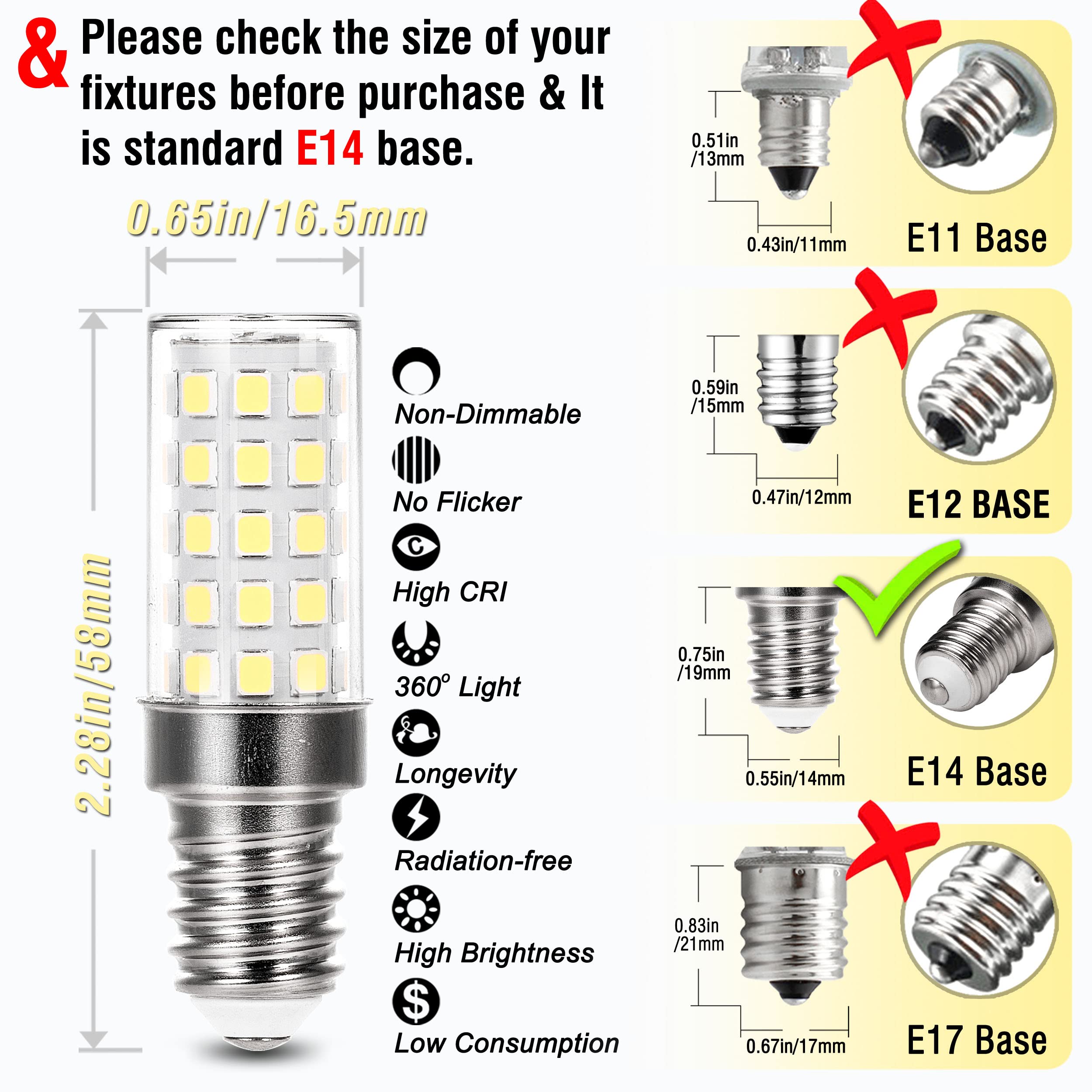 & Please check the size of your fixtures before purchase & It is standard E14 base.

0.65in/16.5mm

2.28in/58mm

Non-Dimmable

No Flicker

High CRI

360° Light

Longevity

Radiation-free

High Brightness

Low Consumption

0.51in /13mm

0.43in/11mm

E11 Base

0.59in /15mm

0.47in/12mm

E12 BASE

0.75in /19mm

0.55in/14mm

E14 Base

0.83in /21mm

0.67in/17mm

E17 Base