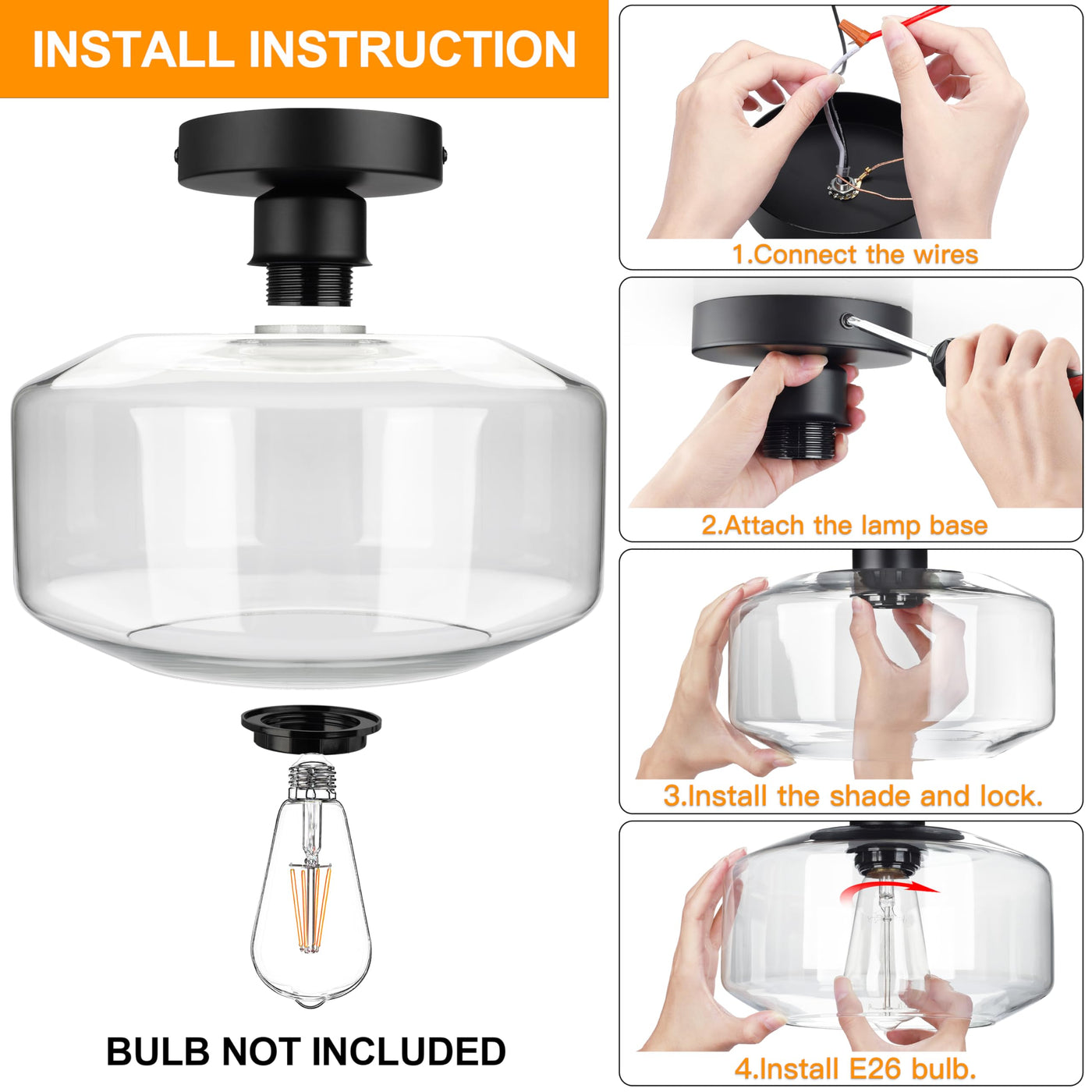 INSTALL INSTRUCTION

BULB NOT INCLUDED

1.Connect the wires

2.Attach the lamp base

3.Install the shade and lock.

4.Install E26 bulb.