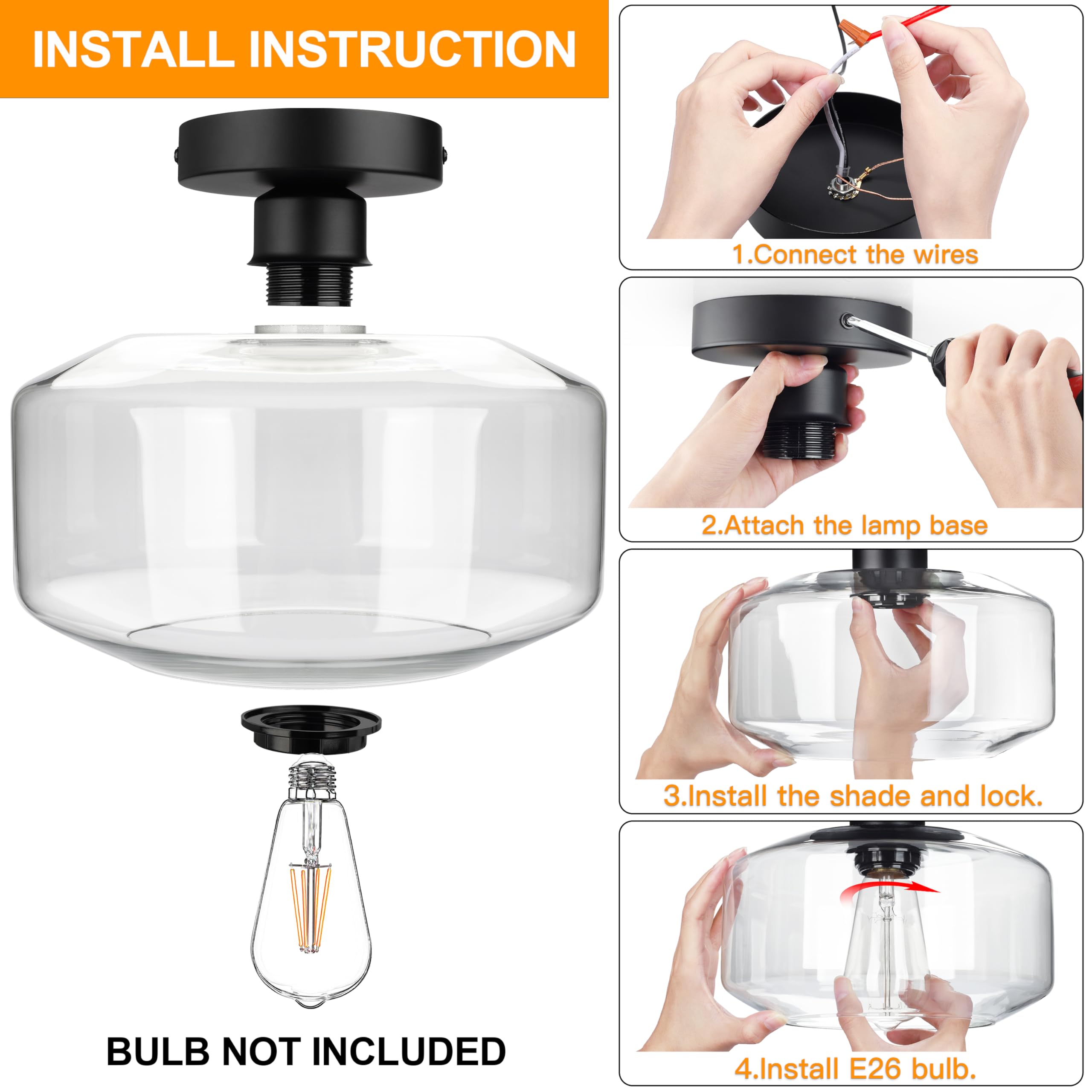 INSTALL INSTRUCTION

BULB NOT INCLUDED

1.Connect the wires

2.Attach the lamp base

3.Install the shade and lock.

4.Install E26 bulb.