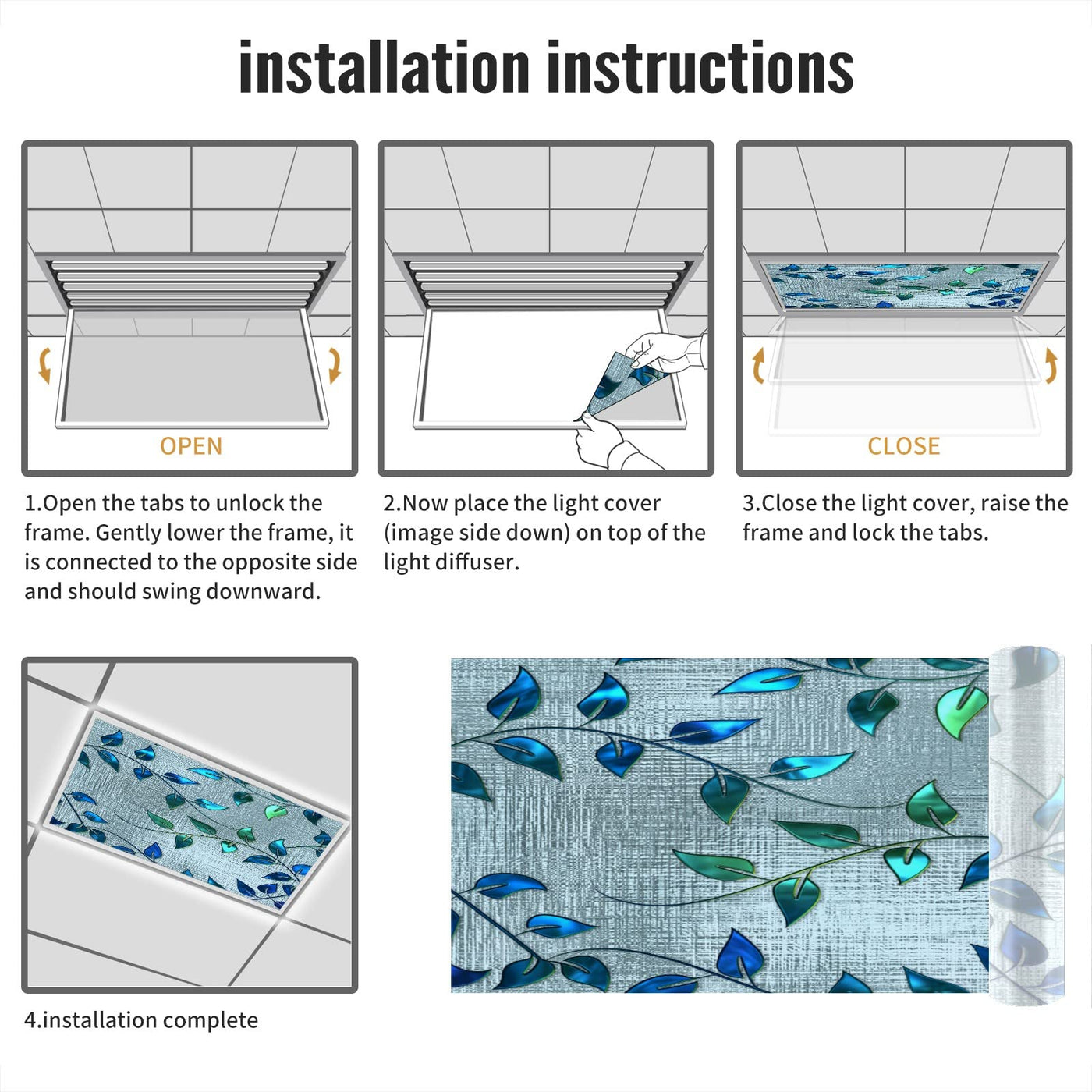 installation instructions

OPEN

1.Open the tabs to unlock the frame. Gently lower the frame, it is connected to the opposite side and should swing downward.

2.Now place the light cover (image side down) on top of the light diffuser.

CLOSE

3.Close the light cover, raise the frame and lock the tabs.

4.installation complete