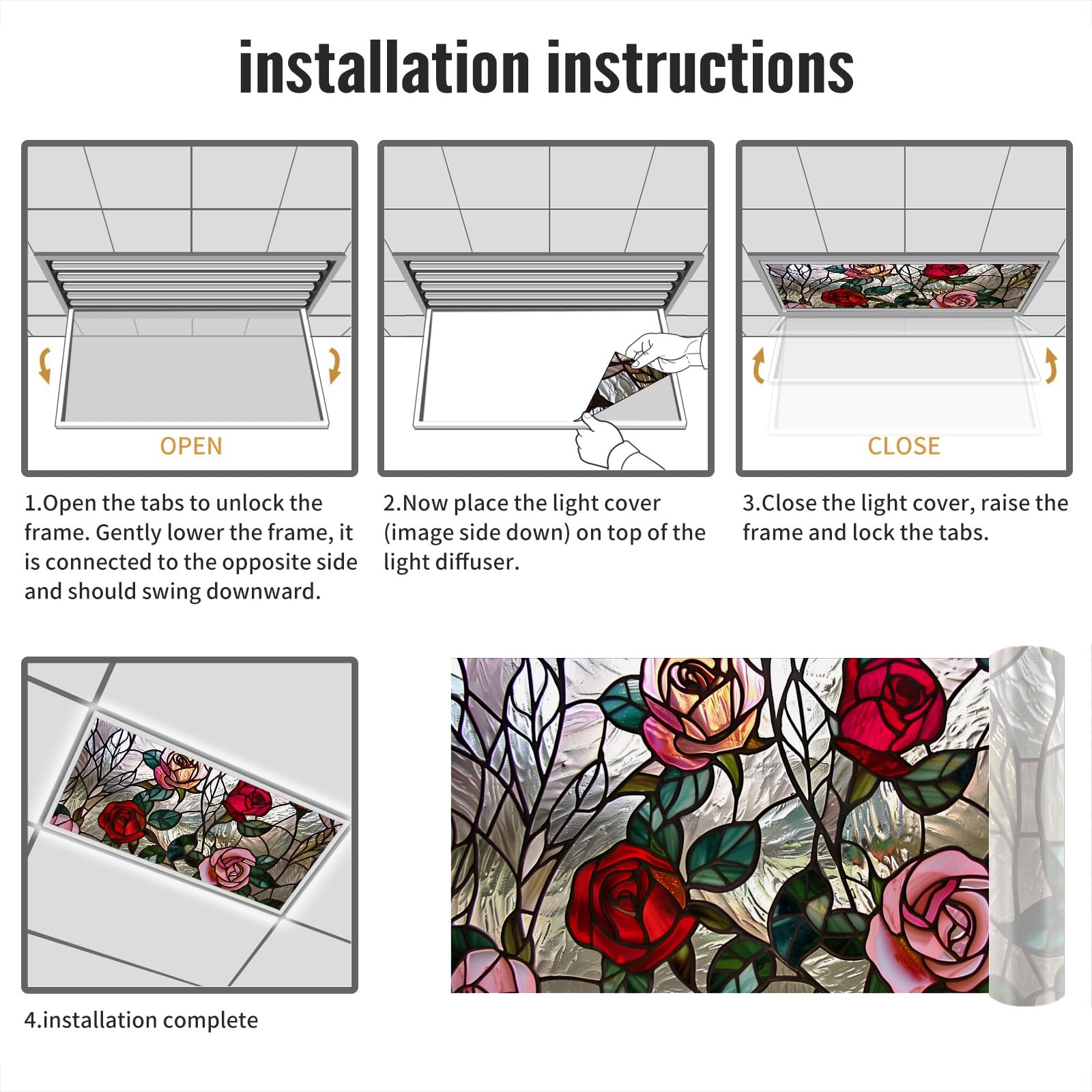 installation instructions

OPEN

1.Open the tabs to unlock the frame. Gently lower the frame, it is connected to the opposite side and should swing downward.

2.Now place the light cover (image side down) on top of the light diffuser.

CLOSE

3.Close the light cover, raise the frame and lock the tabs.

4.installation complete