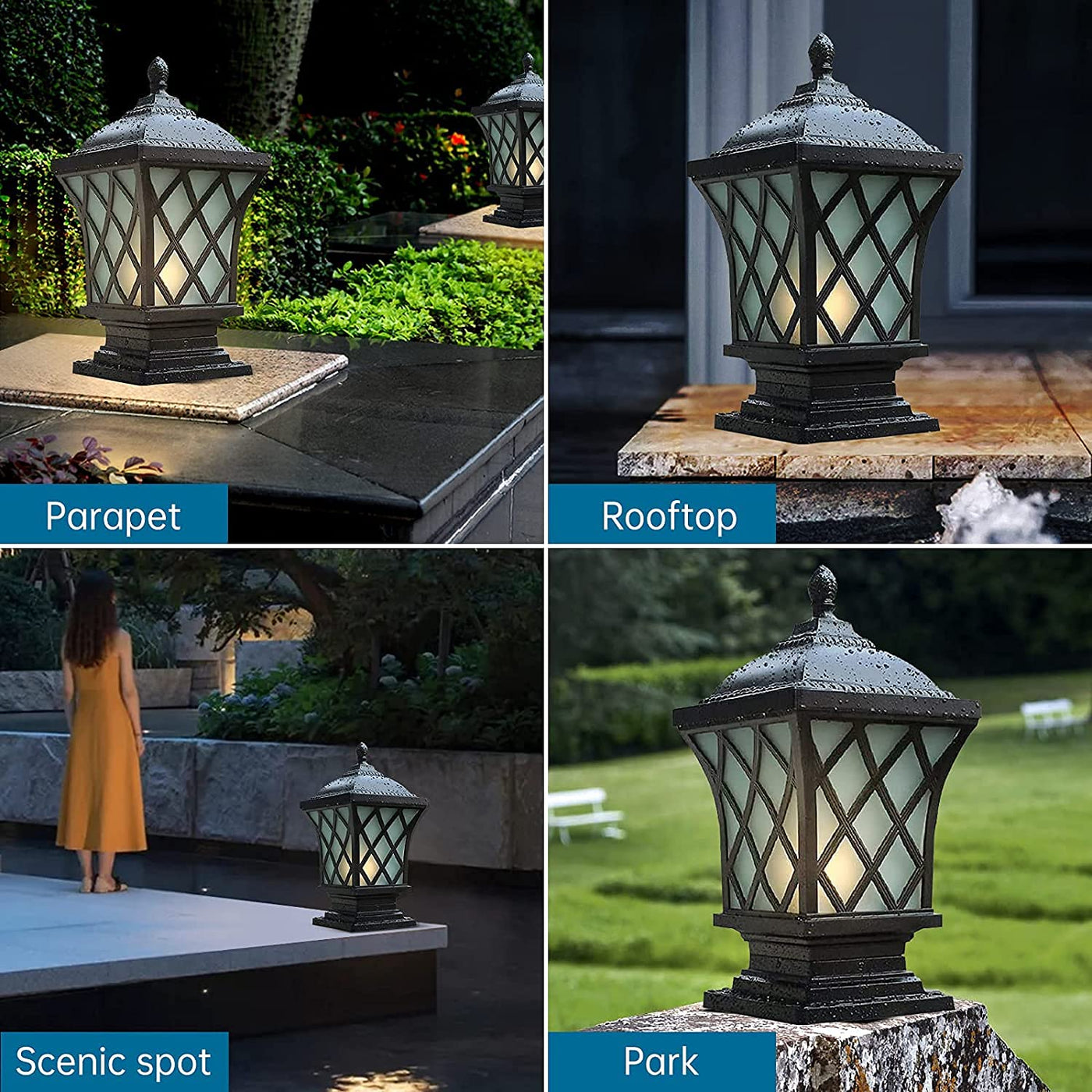 Parapet

Rooftop

Scenic spot

Park