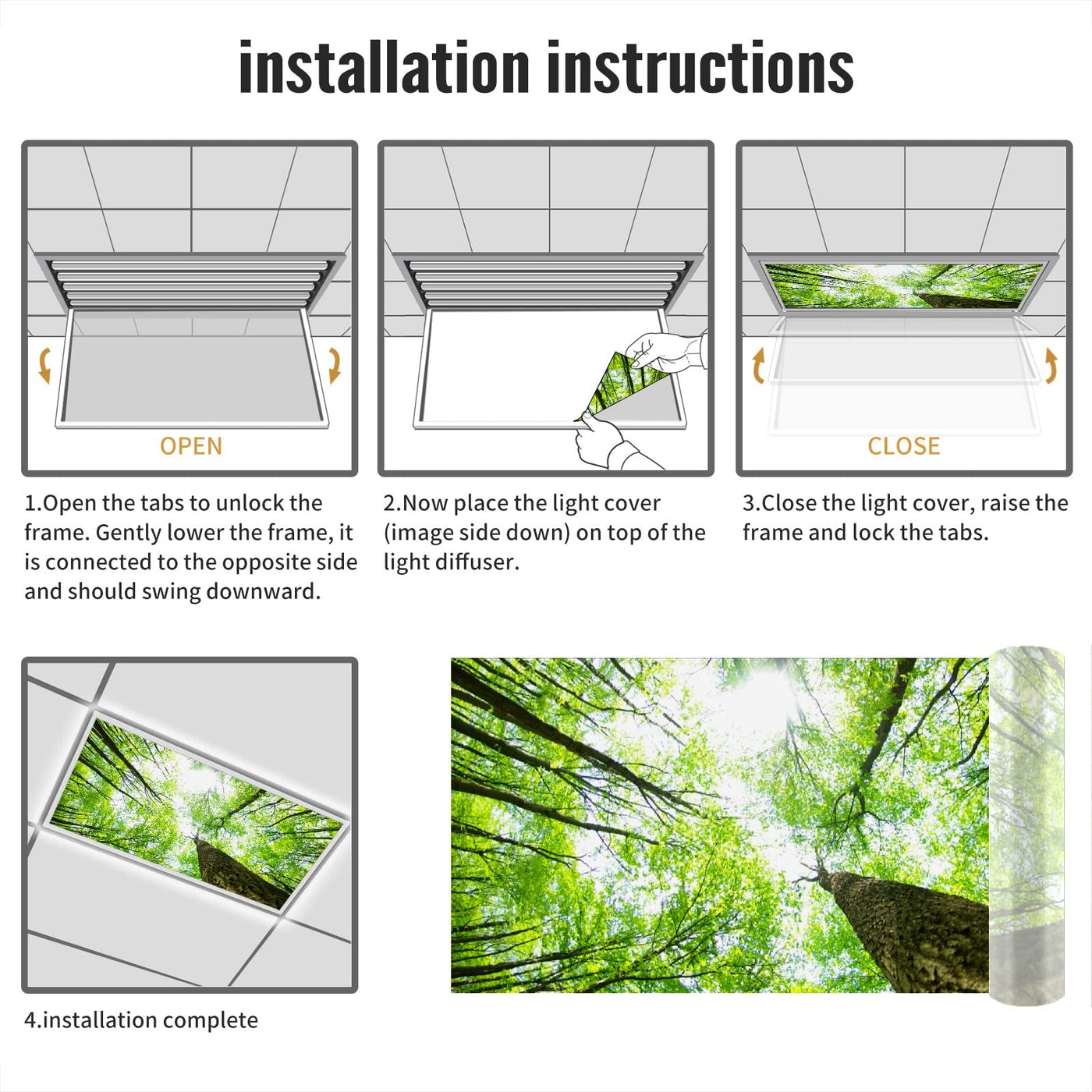 installation instructions

OPEN

1.Open the tabs to unlock the frame. Gently lower the frame, it is connected to the opposite side and should swing downward.

2.Now place the light cover (image side down) on top of the light diffuser.

CLOSE

3.Close the light cover, raise the frame and lock the tabs.

4.installation complete