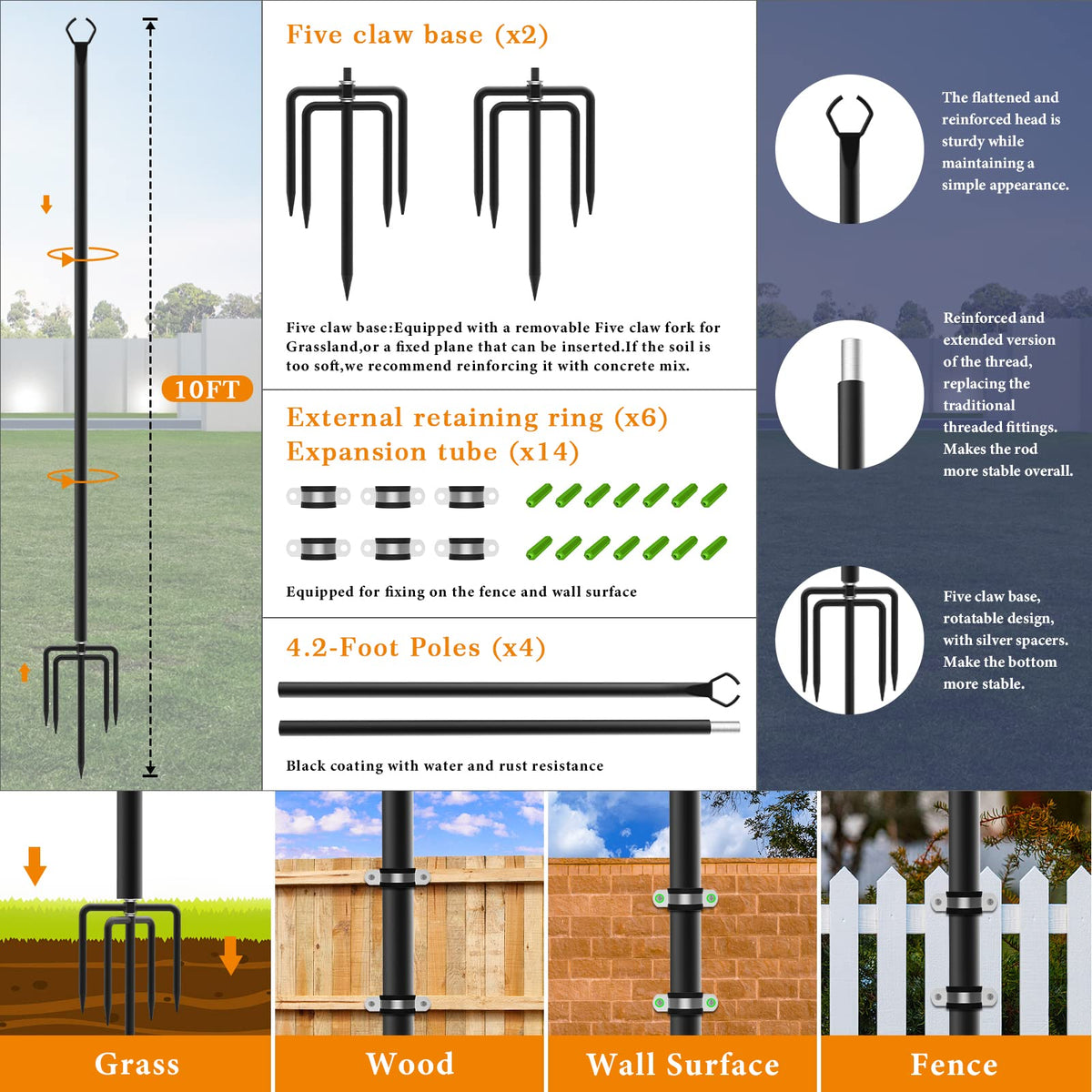 10FT

Five claw base (x2)

Five claw base:Equipped with a removable Five claw fork for Grassland,or a fixed plane that can be inserted.If the soil is too soft,we recommend reinforcing it with concrete mix.

External retaining ring (x6)
Expansion tube (x14)

Equipped for fixing on the fence and wall surface

4.2-Foot Poles (x4)

Black coating with water and rust resistance

The flattened and reinforced head is sturdy while maintaining a simple appearance.

Reinforced and extended version of the thread, replacing the traditional threaded fittings. Makes the rod more stable overall.

Five claw base, rotatable design, with silver spacers. Make the bottom more stable.

Grass

Wood

Wall Surface

Fence