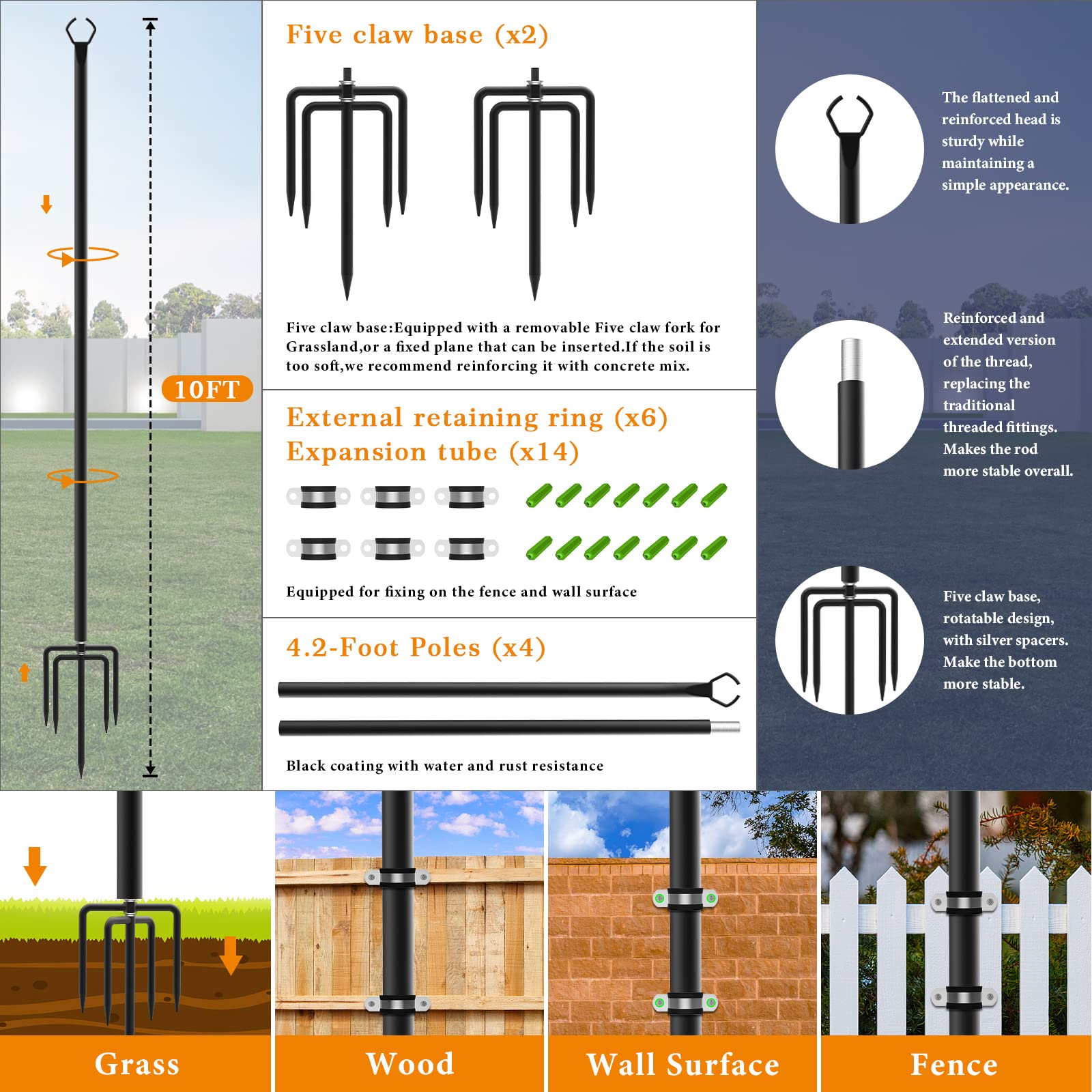 10FT

Five claw base (x2)

Five claw base:Equipped with a removable Five claw fork for Grassland,or a fixed plane that can be inserted.If the soil is too soft,we recommend reinforcing it with concrete mix.

External retaining ring (x6)
Expansion tube (x14)

Equipped for fixing on the fence and wall surface

4.2-Foot Poles (x4)

Black coating with water and rust resistance

The flattened and reinforced head is sturdy while maintaining a simple appearance.

Reinforced and extended version of the thread, replacing the traditional threaded fittings. Makes the rod more stable overall.

Five claw base, rotatable design, with silver spacers. Make the bottom more stable.

Grass

Wood

Wall Surface

Fence