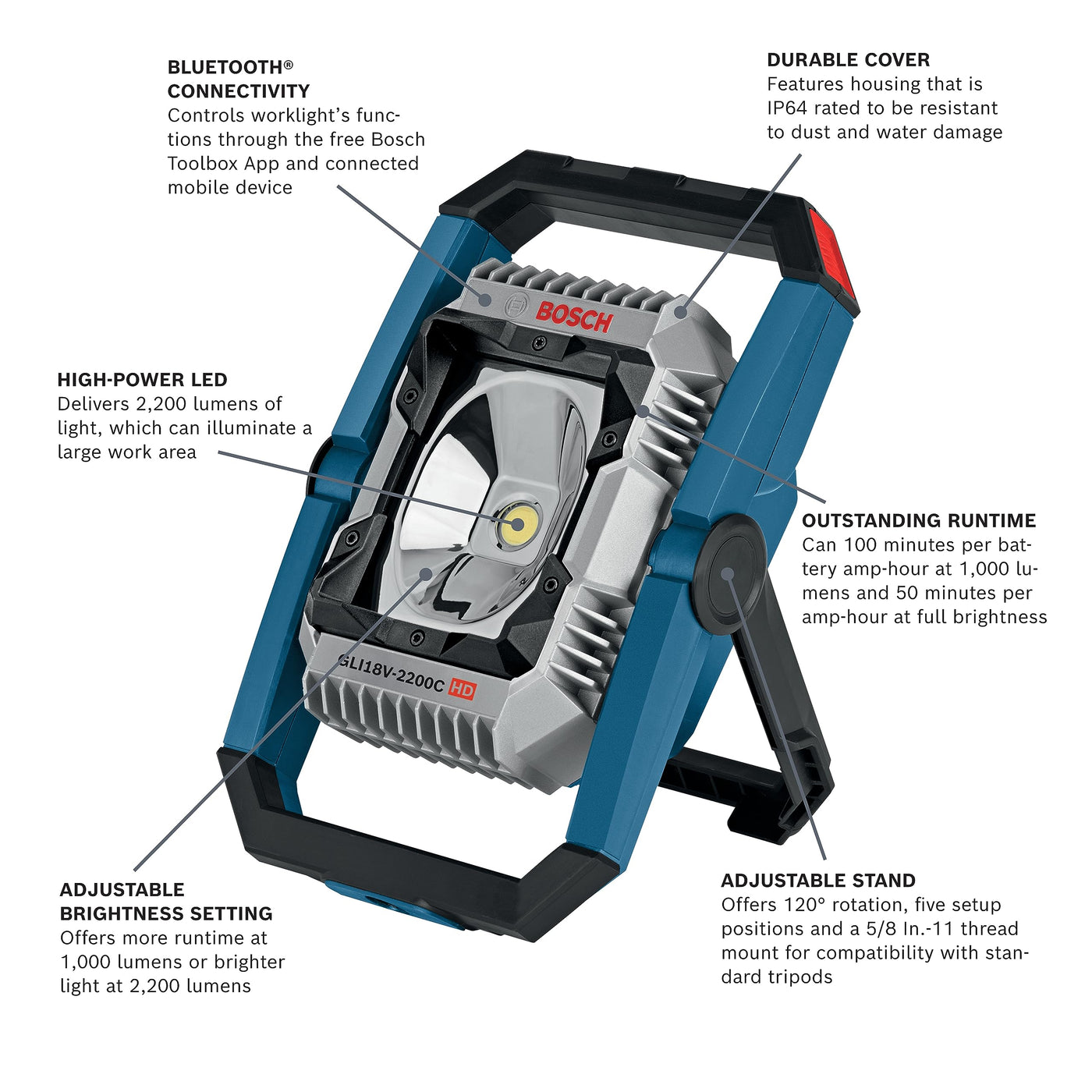 BLUETOOTH® CONNECTIVITY
Controls worklight's functions through the free Bosch Toolbox App and connected mobile device

DURABLE COVER
Features housing that is IP64 rated to be resistant to dust and water damage

BOSCH

HIGH-POWER LED
Delivers 2,200 lumens of light, which can illuminate a large work area

OUTSTANDING RUNTIME
Can 100 minutes per battery amp-hour at 1,000 lumens and 50 minutes per amp-hour at full brightness

GLI18V-2200C HD

ADJUSTABLE BRIGHTNESS SETTING
Offers more runtime at 1,000 lumens or brighter light at 2,200 lumens

ADJUSTABLE STAND
Offers 120° rotation, five setup positions and a 5/8 In.-11 thread mount for compatibility with standard tripods