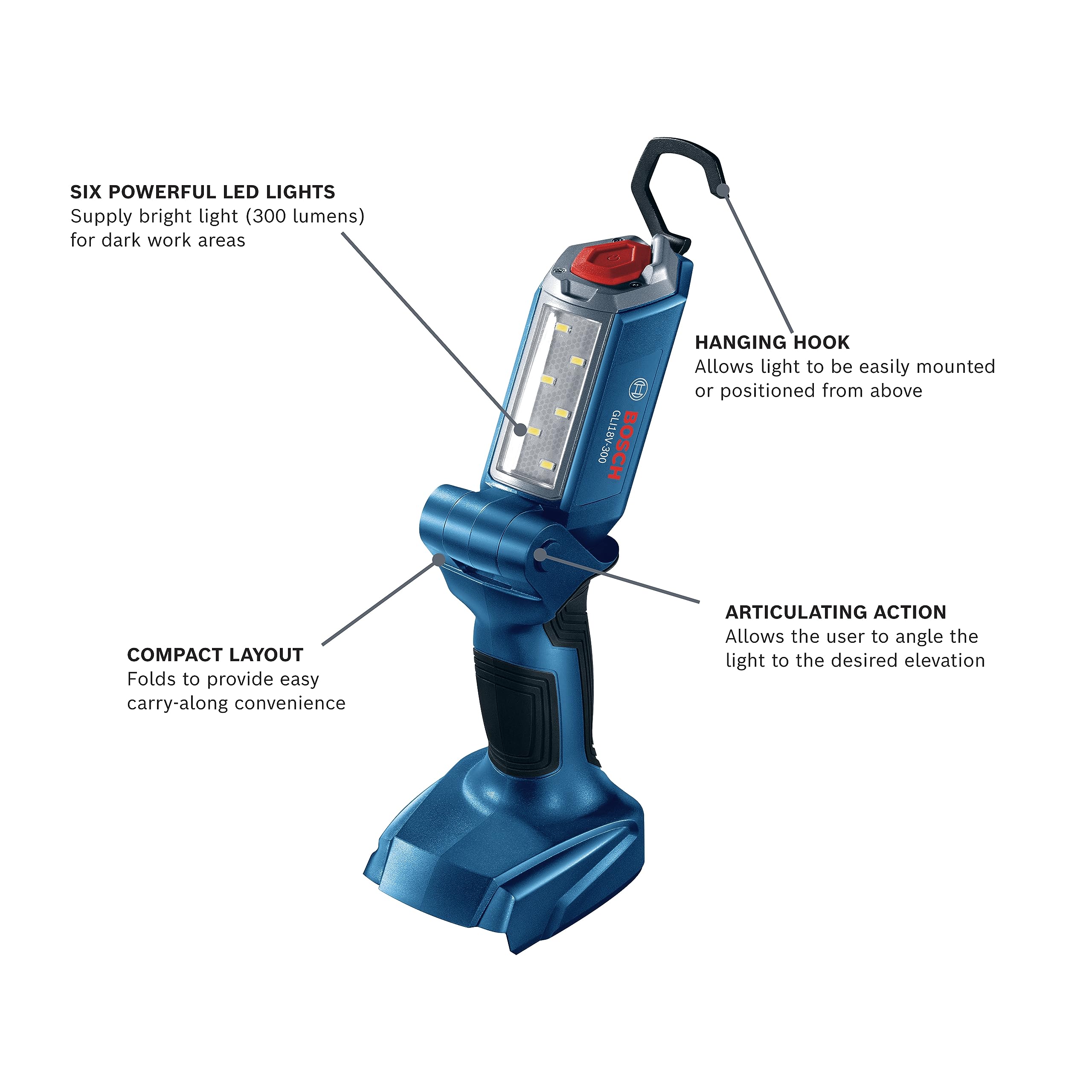 SIX POWERFUL LED LIGHTS
Supply bright light (300 lumens) for dark work areas

HANGING HOOK
Allows light to be easily mounted or positioned from above

BOSCH
GLI18V-300

ARTICULATING ACTION
Allows the user to angle the light to the desired elevation

COMPACT LAYOUT
Folds to provide easy carry-along convenience