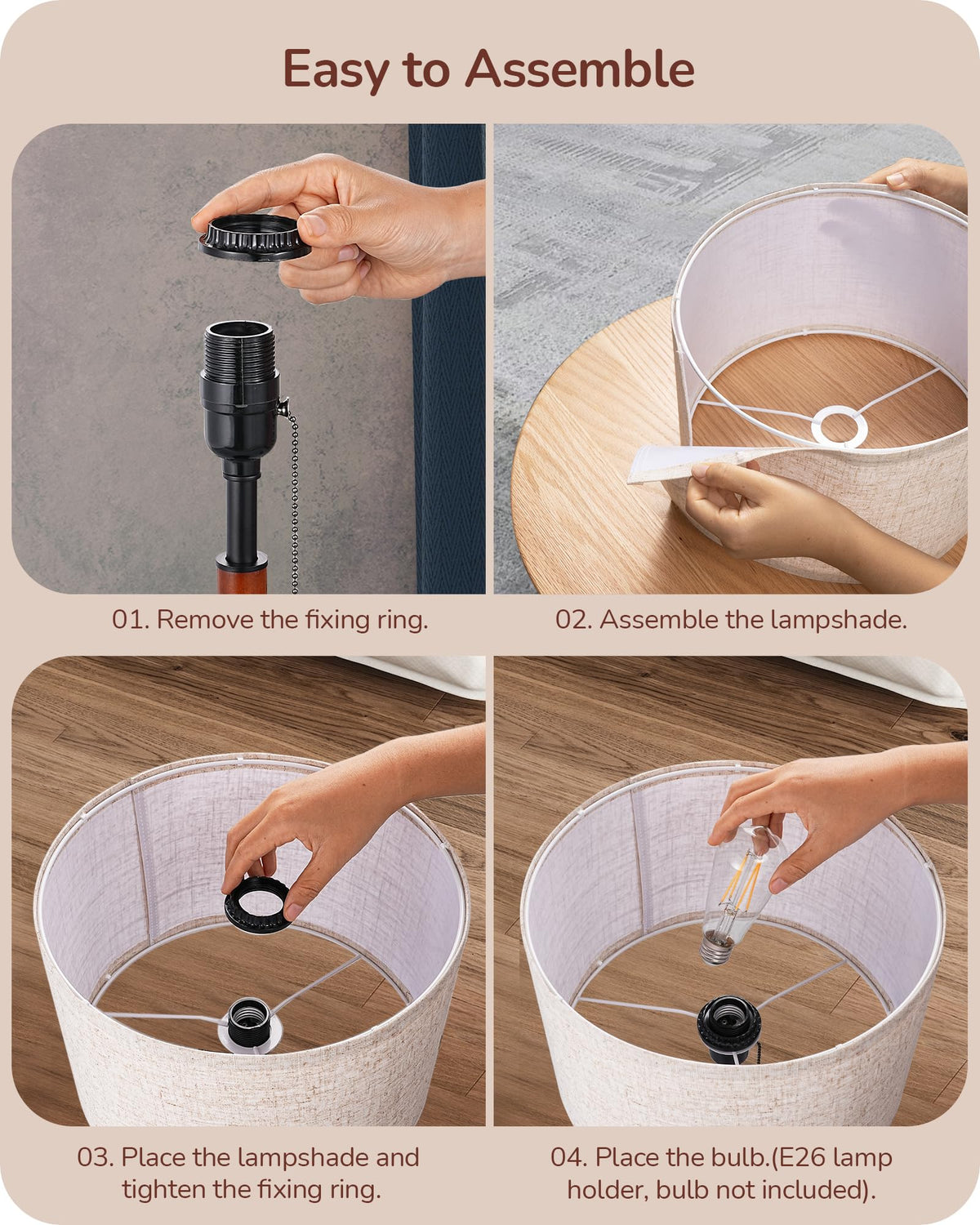 Easy to Assemble

01. Remove the fixing ring.

02. Assemble the lampshade.

03. Place the lampshade and tighten the fixing ring.

04. Place the bulb.(E26 lamp holder, bulb not included).