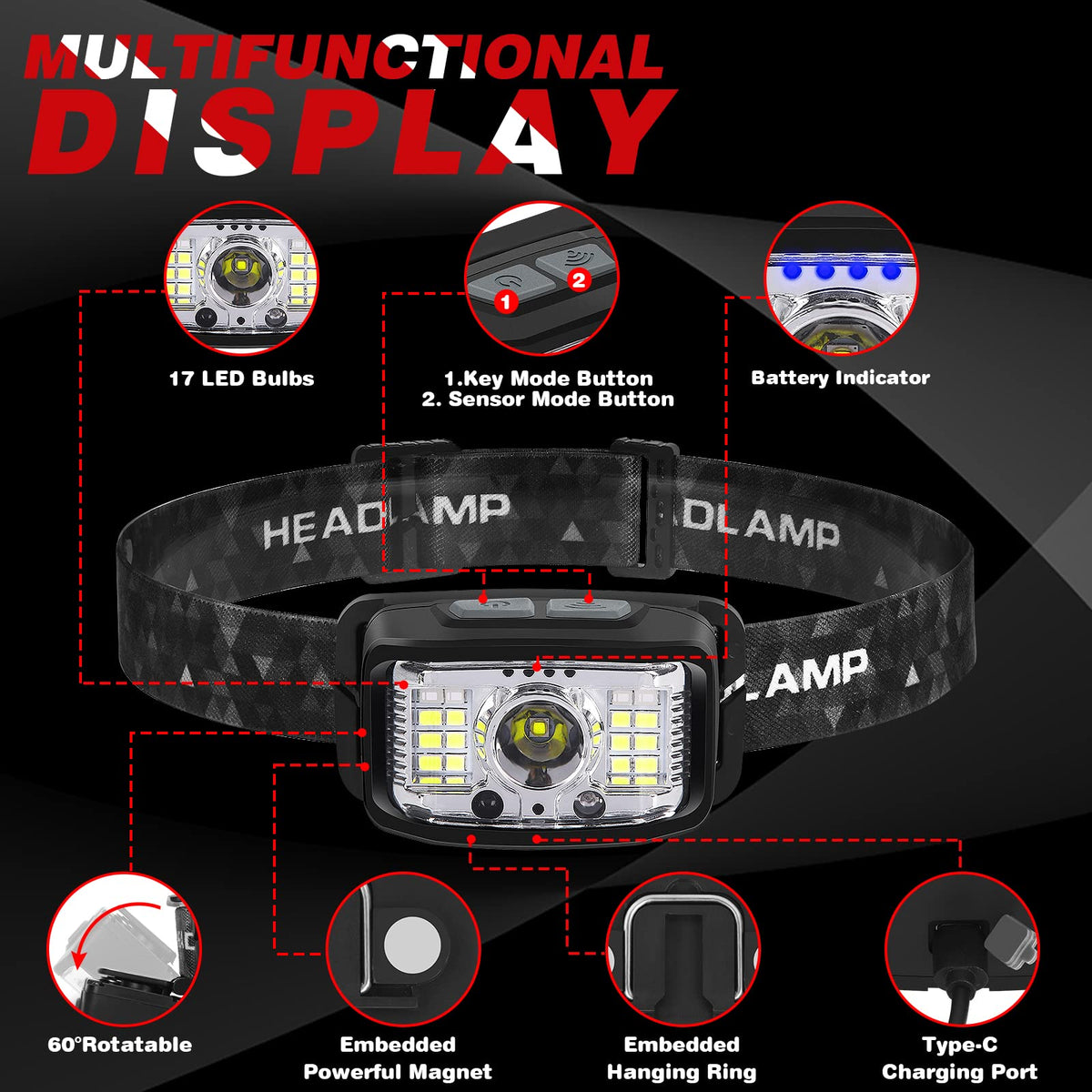 MULTIFUNCTIONAL DISPLAY

17 LED Bulbs

1 2

1.Key Mode Button
2. Sensor Mode Button

Battery Indicator

HEADLAMP

ADLAMP

LAMP

60°Rotatable

Embedded Powerful Magnet

Embedded Hanging Ring

Type-C Charging Port