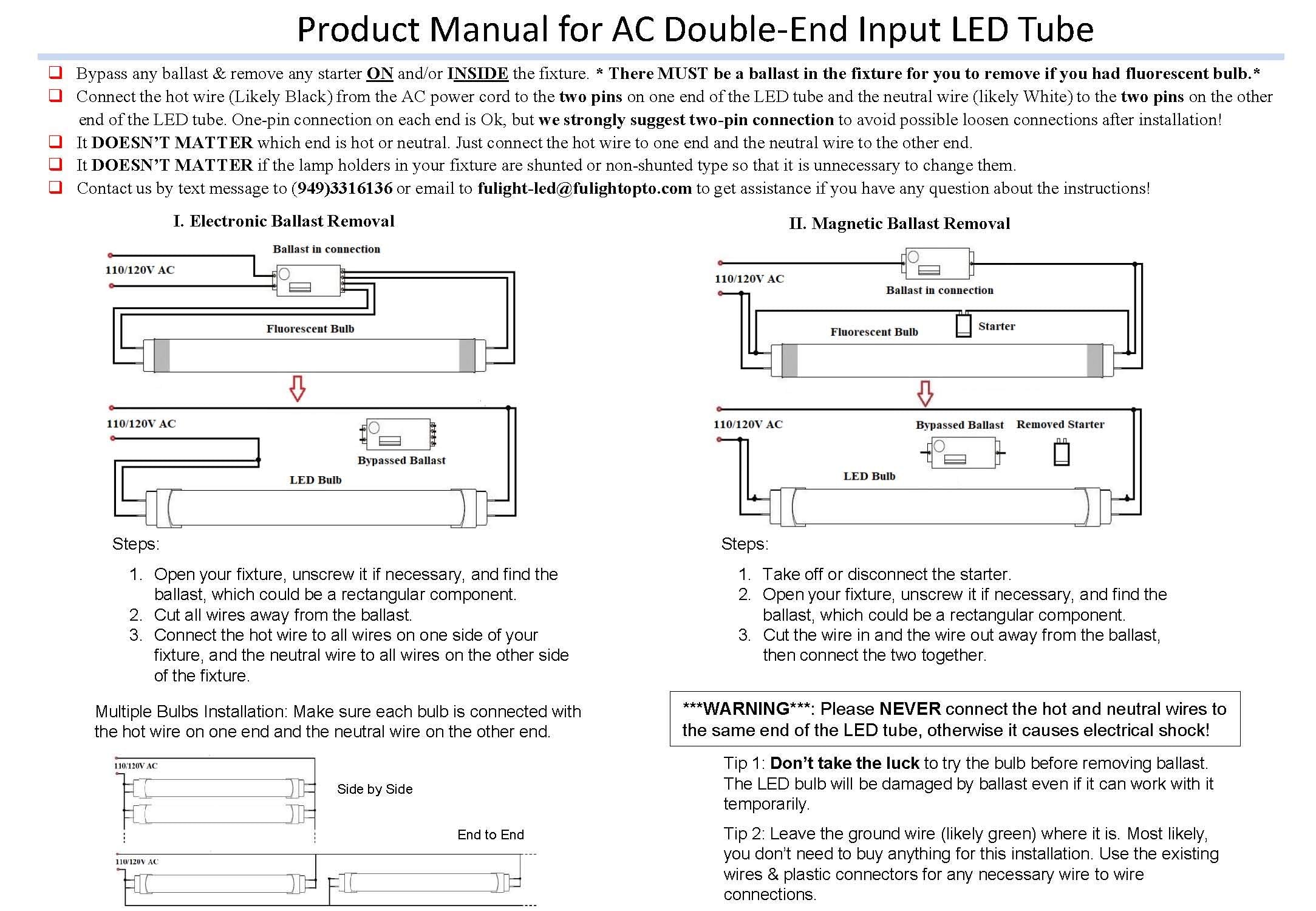 Product Manual for AC Double-End Input LED Tube

❑ Bypass any ballast & remove any starter ON and/or INSIDE the fixture. * There MUST be a ballast in the fixture for you to remove if you had fluorescent bulb.*

❑ Connect the hot wire (Likely Black) from the AC power cord to the two pins on one end of the LED tube and the neutral wire (likely White) to the two pins on the other end of the LED tube. One-pin connection on each end is Ok, but we strongly suggest two-pin connection to avoid possible loosen connections after installation!

❑ It DOESN'T MATTER which end is hot or neutral. Just connect the hot wire to one end and the neutral wire to the other end.

❑ It DOESN'T MATTER if the lamp holders in your fixture are shunted or non-shunted type so that it is unnecessary to change them.

❑ Contact us by text message to (949)3316136 or email to fulight-led@fulightopto.com to get assistance if you have any question about the instructions!

I. Electronic Ballast Removal

Ballast in connection

110/120V AC

Fluorescent Bulb

110/120V AC

Bypassed Ballast

LED Bulb

Steps:

1. Open your fixture, unscrew it if necessary, and find the ballast, which could be a rectangular component.
2. Cut all wires away from the ballast.
3. Connect the hot wire to all wires on one side of your fixture, and the neutral wire to all wires on the other side of the fixture.

Multiple Bulbs Installation: Make sure each bulb is connected with the hot wire on one end and the neutral wire on the other end.

110/120V AC

Side by Side

End to End

110/120V AC

II. Magnetic Ballast Removal

110/120V AC

Ballast in connection

Fluorescent Bulb

Starter

110/120V AC

Bypassed Ballast

Removed Starter

LED Bulb

Steps:

1. Take off or disconnect the starter.
2. Open your fixture, unscrew it if necessary, and find the ballast, which could be a rectangular component.
3. Cut the wire in and the wire out away from the ballast, then connect the two together.

***WARNING***: Please NEVER connect the hot and neutral wires to the same end of the LED tube, otherwise it causes electrical shock!

Tip 1: Don't take the luck to try the bulb before removing ballast. The LED bulb will be damaged by ballast even if it can work with it temporarily.

Tip 2: Leave the ground wire (likely green) where it is. Most likely, you don't need to buy anything for this installation. Use the existing wires & plastic connectors for any necessary wire to wire connections.