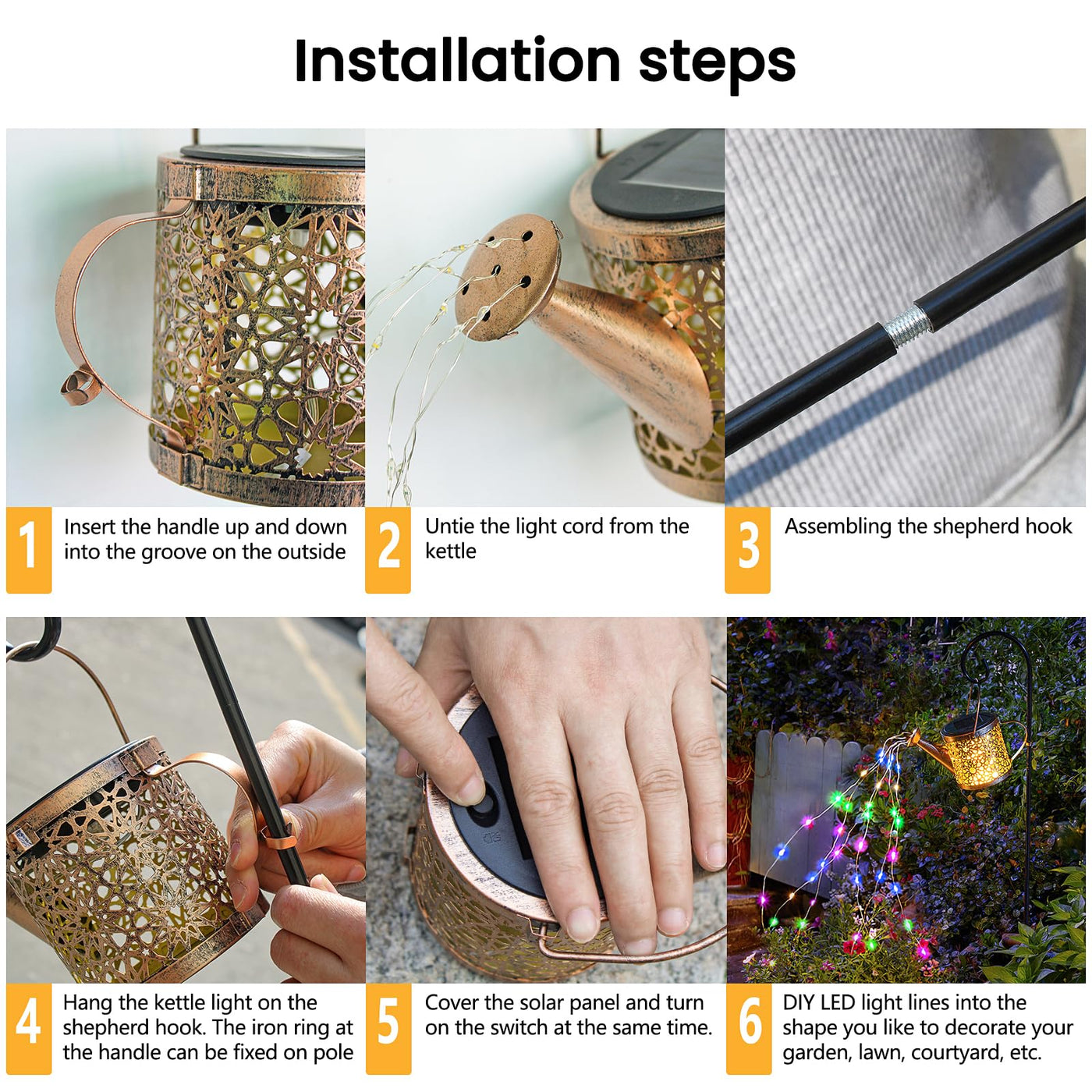 Installation steps

1 Insert the handle up and down into the groove on the outside

2 Untie the light cord from the kettle

3 Assembling the shepherd hook

4 Hang the kettle light on the shepherd hook. The iron ring at the handle can be fixed on pole

5 Cover the solar panel and turn on the switch at the same time.

6 DIY LED light lines into the shape you like to decorate your garden, lawn, courtyard, etc.