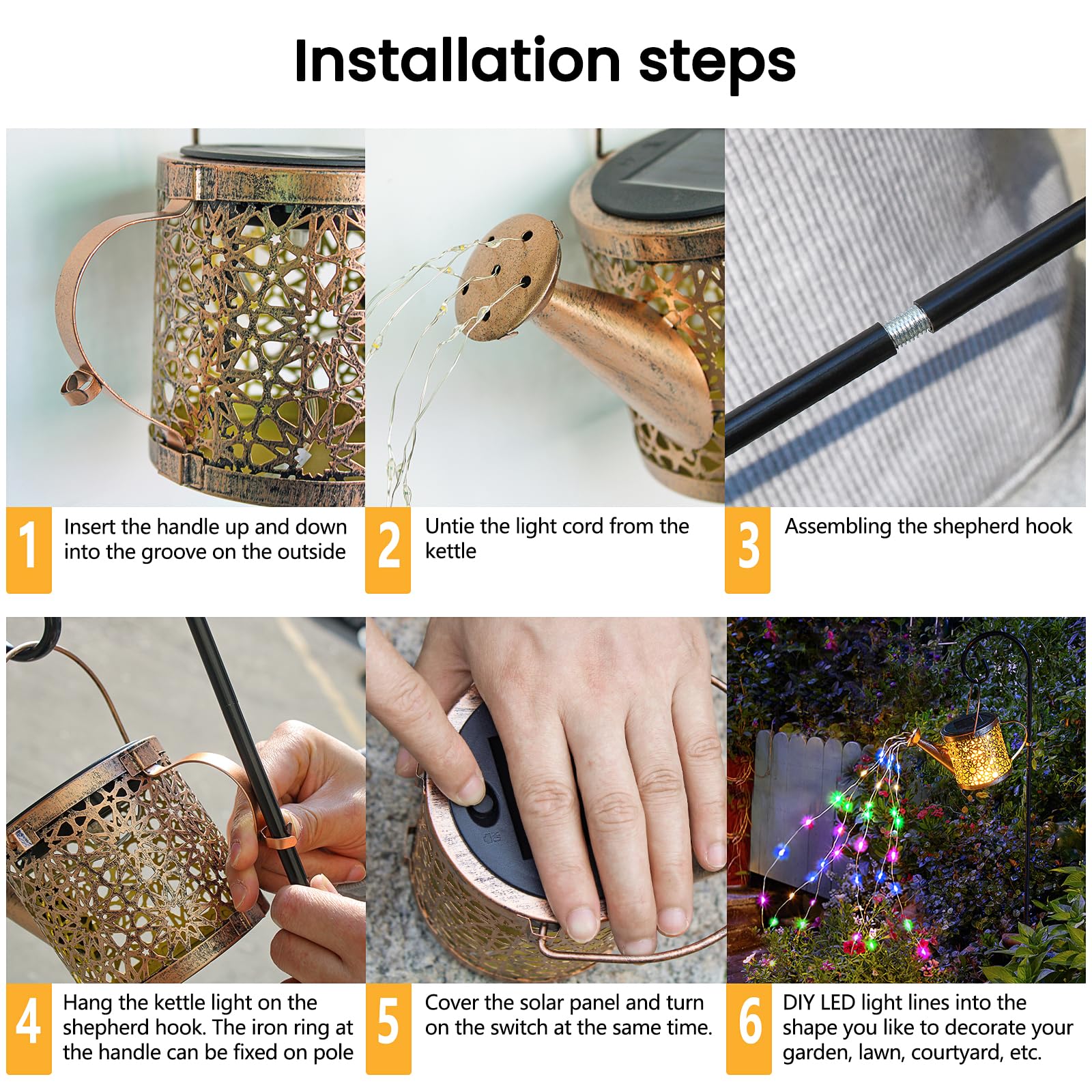 Installation steps

1 Insert the handle up and down into the groove on the outside

2 Untie the light cord from the kettle

3 Assembling the shepherd hook

4 Hang the kettle light on the shepherd hook. The iron ring at the handle can be fixed on pole

5 Cover the solar panel and turn on the switch at the same time.

6 DIY LED light lines into the shape you like to decorate your garden, lawn, courtyard, etc.