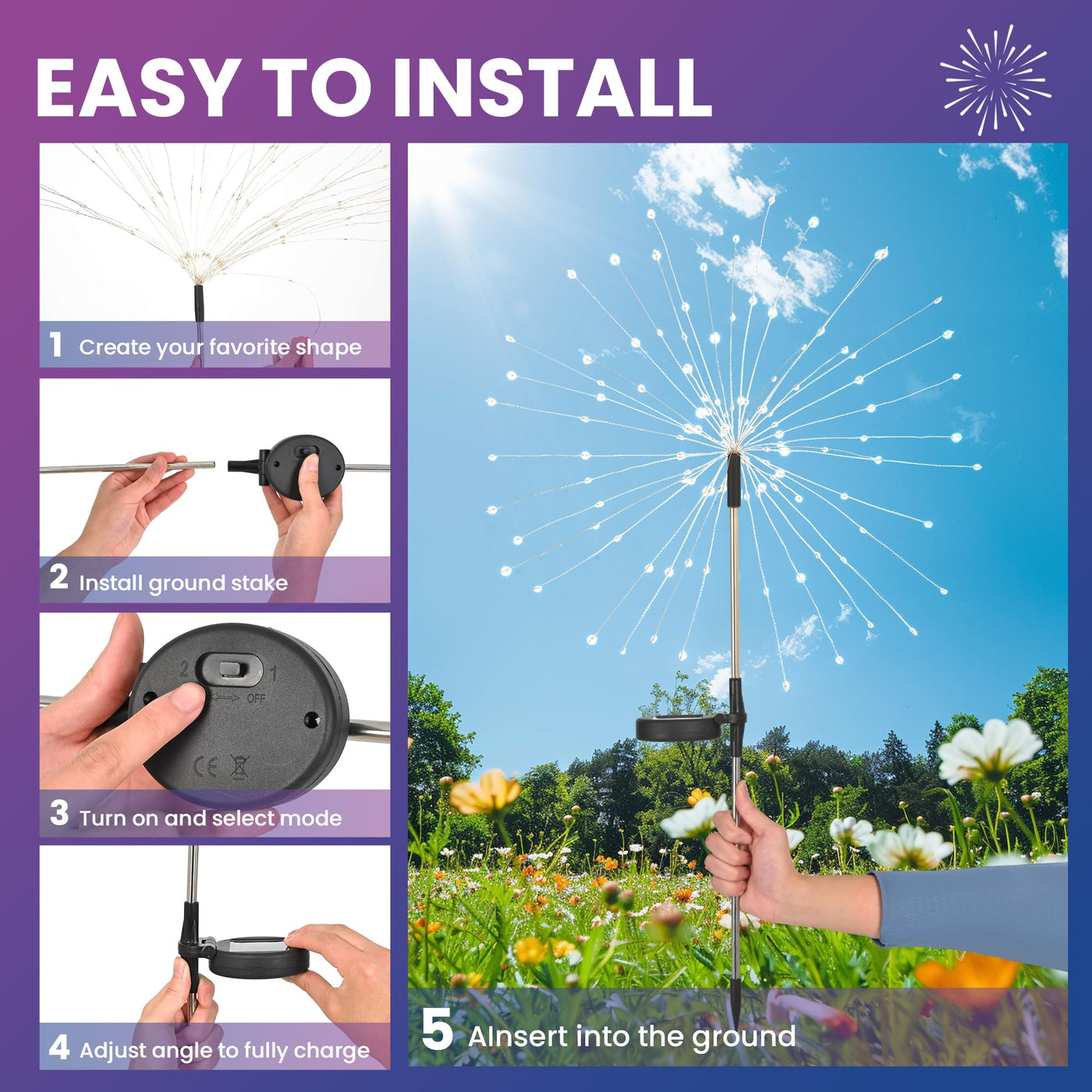 EASY TO INSTALL

1 Create your favorite shape

2 Install ground stake

2 1
OFF
CE

3 Turn on and select mode

4 Adjust angle to fully charge

5 AInsert into the ground