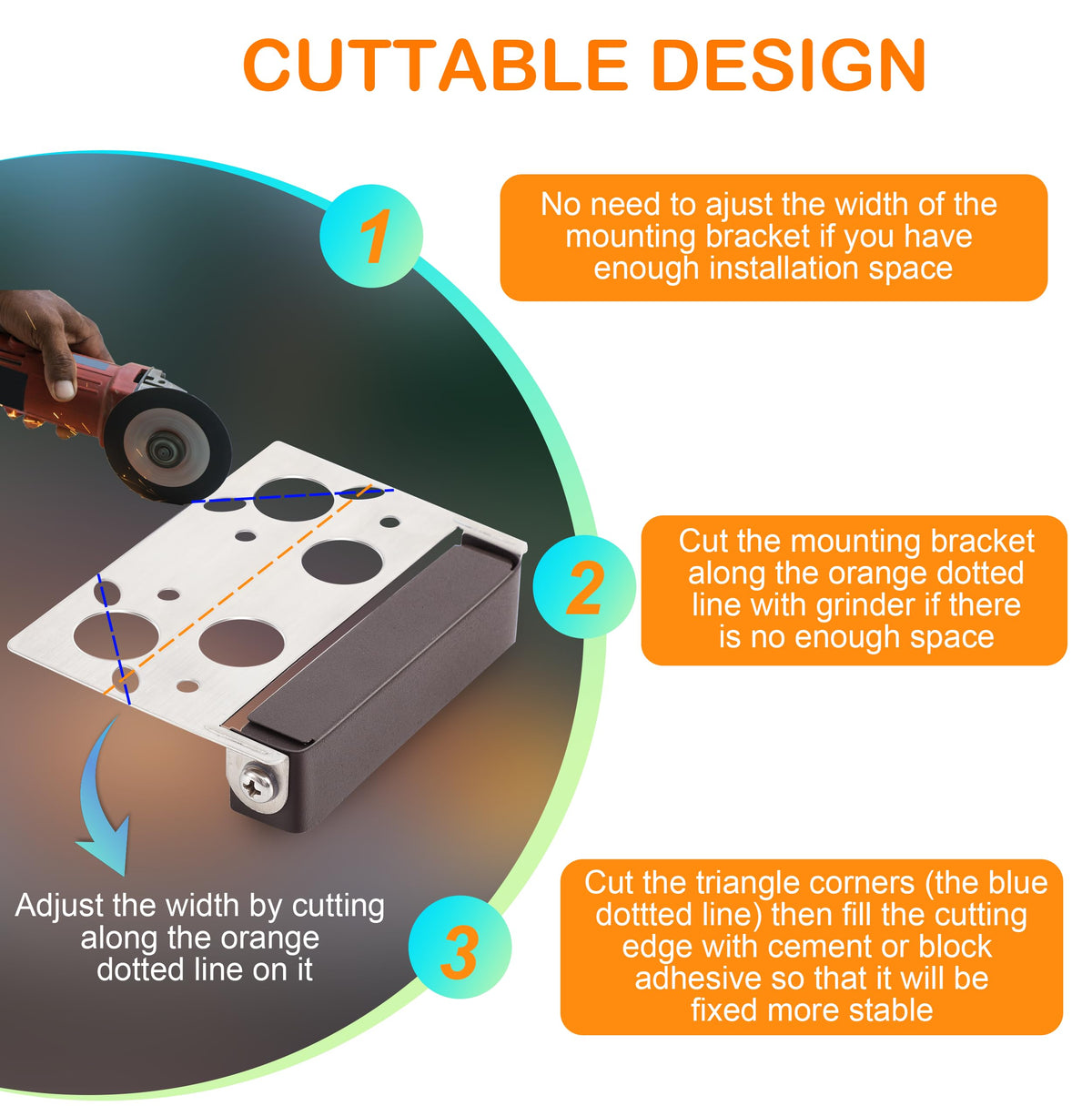 CUTTABLE DESIGN

1

No need to ajust the width of the mounting bracket if you have enough installation space

2

Cut the mounting bracket along the orange dotted line with grinder if there is no enough space

Adjust the width by cutting along the orange dotted line on it

3

Cut the triangle corners (the blue dottted line) then fill the cutting edge with cement or block adhesive so that it will be fixed more stable