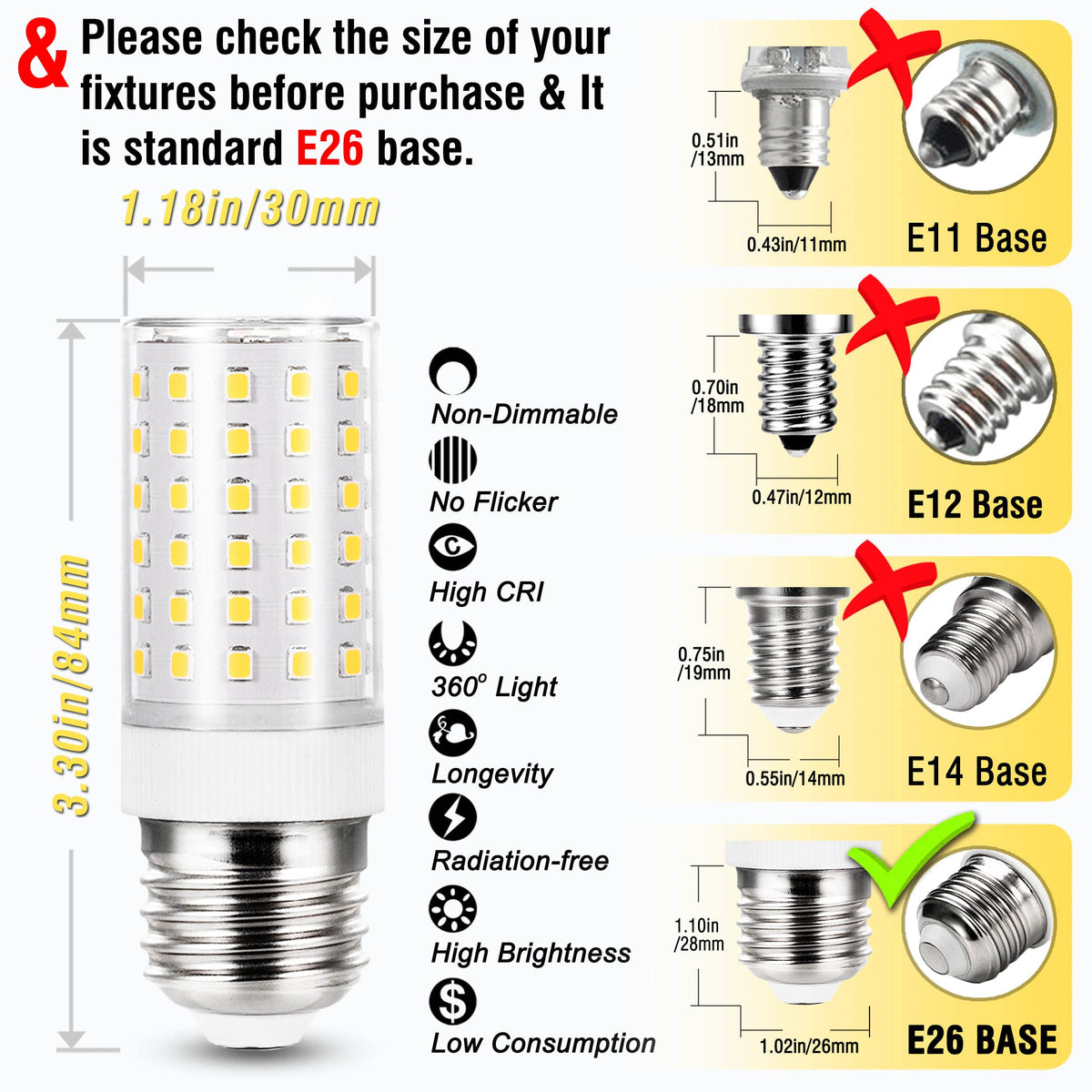 & Please check the size of your fixtures before purchase & It is standard E26 base.

1.18in/30mm

3.30in/84mm

Non-Dimmable

No Flicker

High CRI

360° Light

Longevity

Radiation-free

High Brightness

Low Consumption

0.51in /13mm

0.43in/11mm

E11 Base

0.70in /18mm

0.47in/12mm

E12 Base

0.75in /19mm

0.55in/14mm

E14 Base

1.10in /28mm

1.02in/26mm

E26 BASE