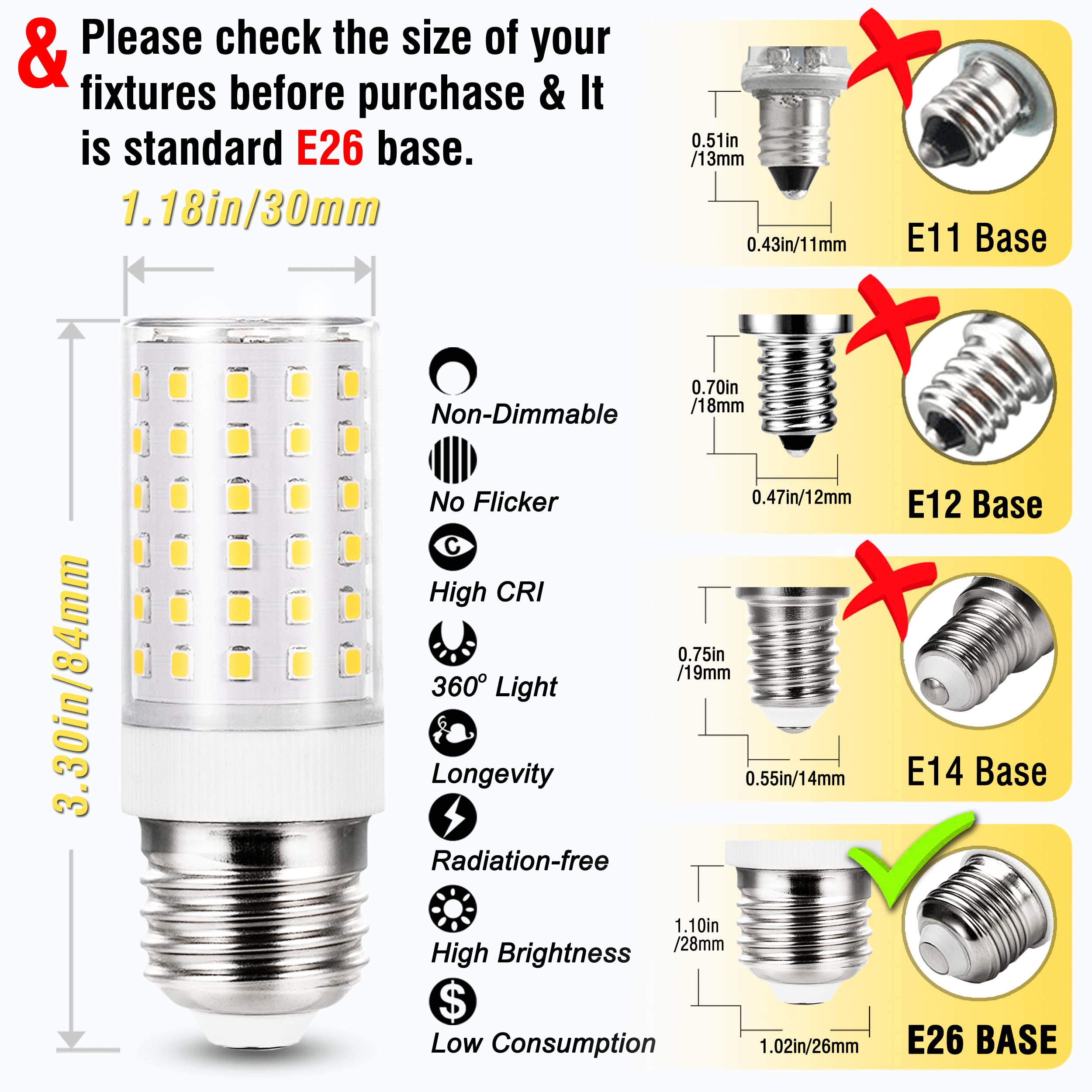 & Please check the size of your fixtures before purchase & It is standard E26 base.

1.18in/30mm

3.30in/84mm

Non-Dimmable

No Flicker

High CRI

360° Light

Longevity

Radiation-free

High Brightness

Low Consumption

0.51in /13mm

0.43in/11mm

E11 Base

0.70in /18mm

0.47in/12mm

E12 Base

0.75in /19mm

0.55in/14mm

E14 Base

1.10in /28mm

1.02in/26mm

E26 BASE