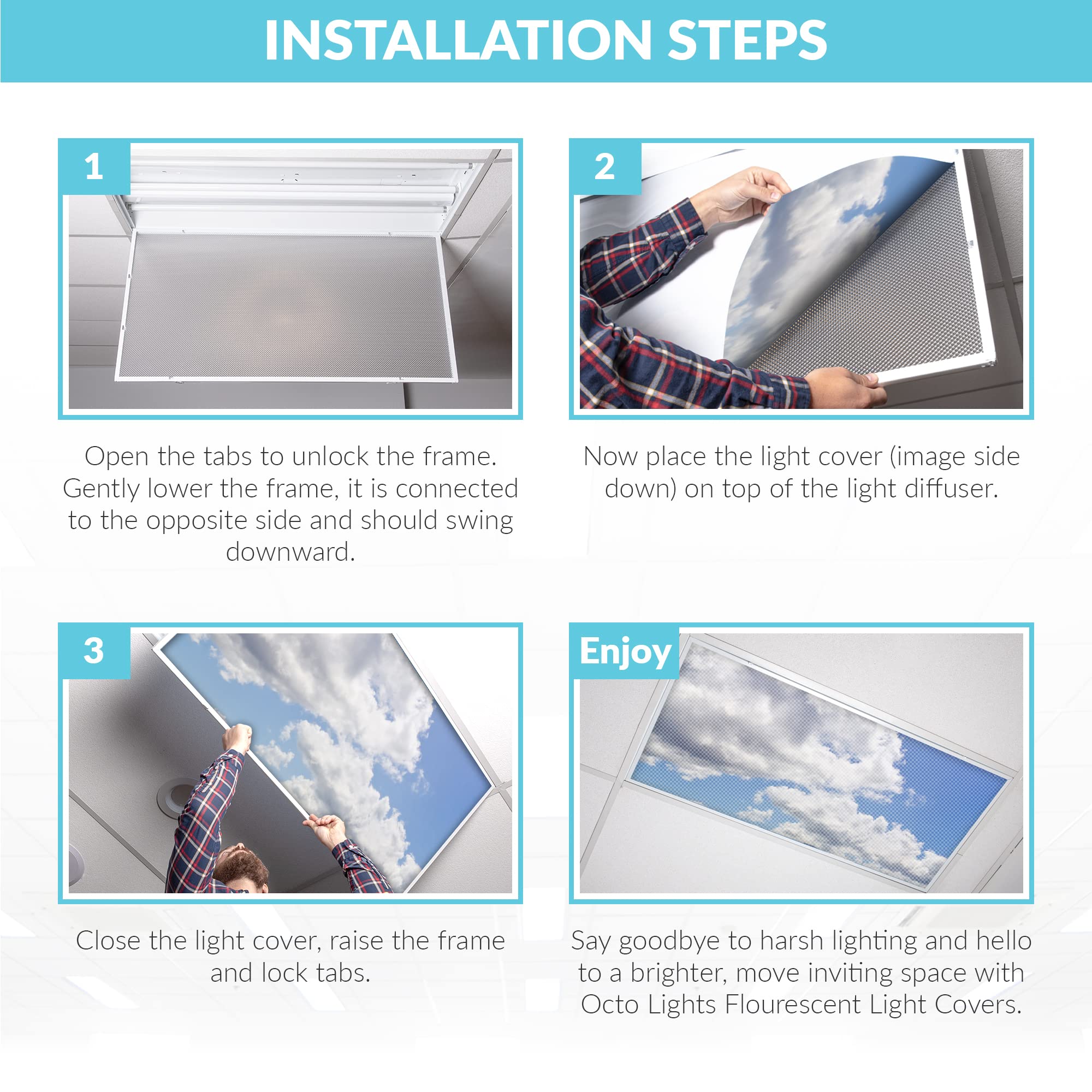 INSTALLATION STEPS

1

Open the tabs to unlock the frame. Gently lower the frame, it is connected to the opposite side and should swing downward.

2

Now place the light cover (image side down) on top of the light diffuser.

3

Close the light cover, raise the frame and lock tabs.

Enjoy

Say goodbye to harsh lighting and hello to a brighter, move inviting space with Octo Lights Flourescent Light Covers.