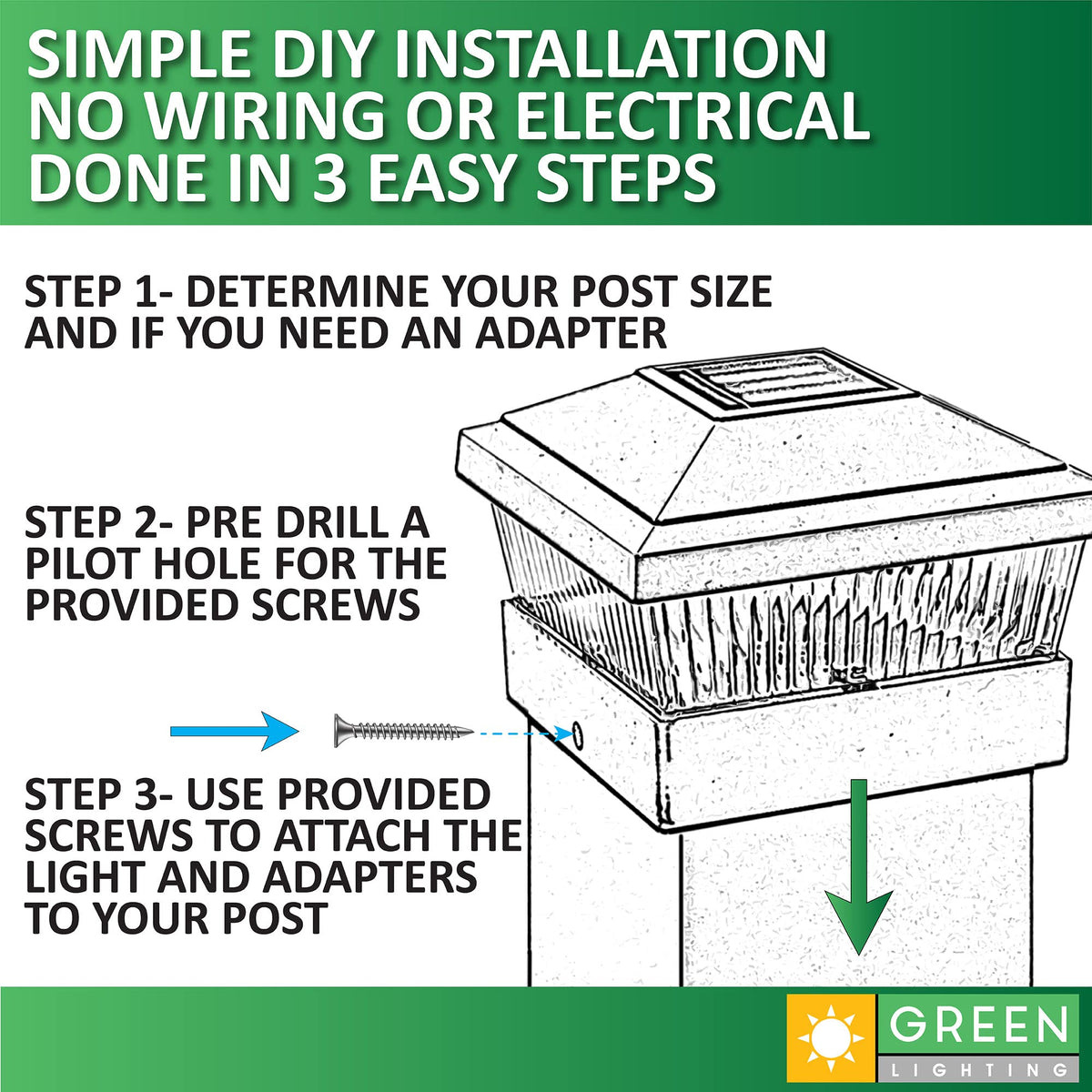 SIMPLE DIY INSTALLATION
NO WIRING OR ELECTRICAL
DONE IN 3 EASY STEPS

STEP 1- DETERMINE YOUR POST SIZE AND IF YOU NEED AN ADAPTER

STEP 2- PRE DRILL A PILOT HOLE FOR THE PROVIDED SCREWS

STEP 3- USE PROVIDED SCREWS TO ATTACH THE LIGHT AND ADAPTERS TO YOUR POST

GREEN
LIGHTING