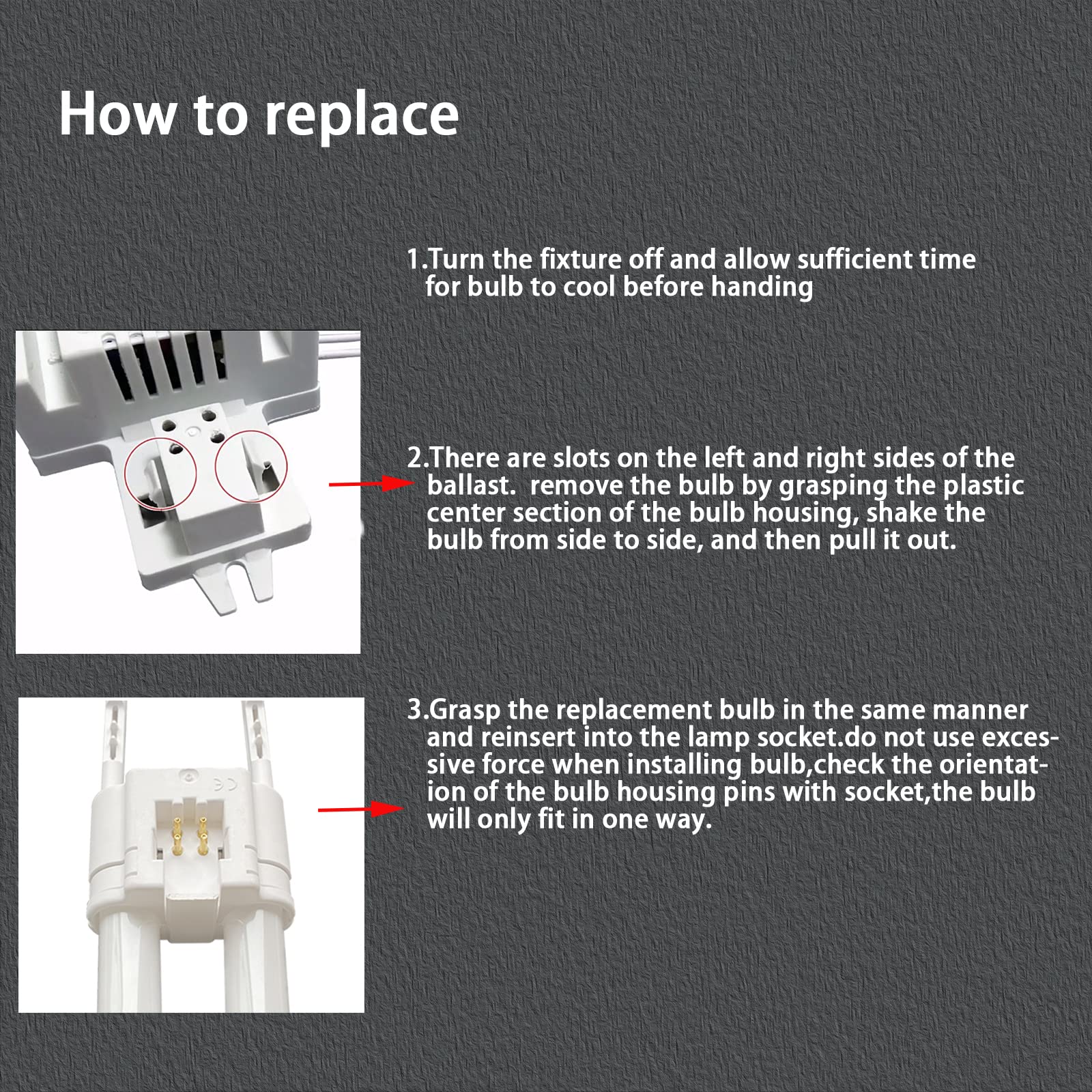 How to replace

1.Turn the fixture off and allow sufficient time for bulb to cool before handing

2.There are slots on the left and right sides of the ballast. remove the bulb by grasping the plastic center section of the bulb housing, shake the bulb from side to side, and then pull it out.

3.Grasp the replacement bulb in the same manner and reinsert into the lamp socket.do not use excessive force when installing bulb,check the orientation of the bulb housing pins with socket,the bulb will only fit in one way.

CE