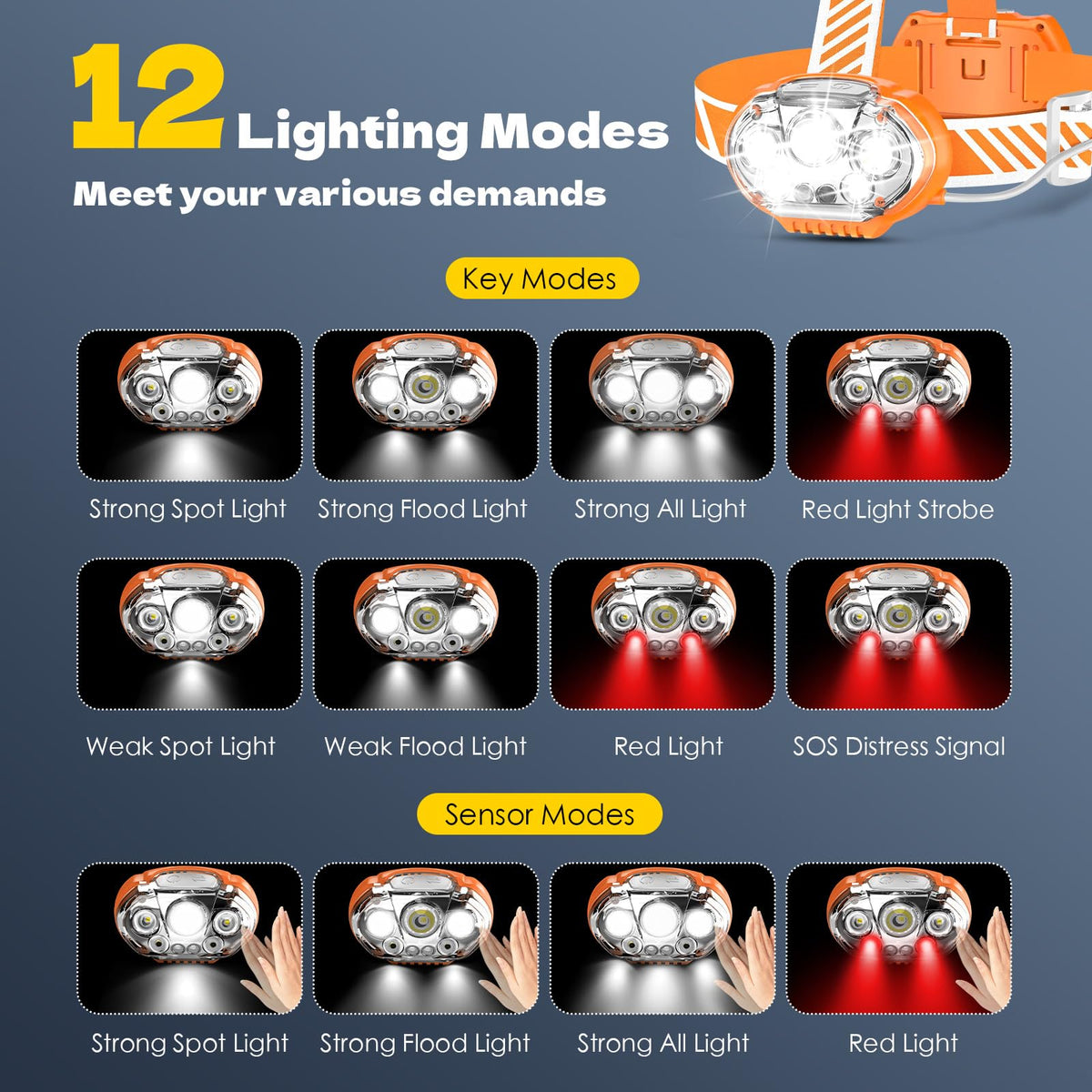 12 Lighting Modes

Meet your various demands

Key Modes

Strong Spot Light

Strong Flood Light

Strong All Light

Red Light Strobe

Weak Spot Light

Weak Flood Light

Red Light

SOS Distress Signal

Sensor Modes

Strong Spot Light

Strong Flood Light

Strong All Light

Red Light