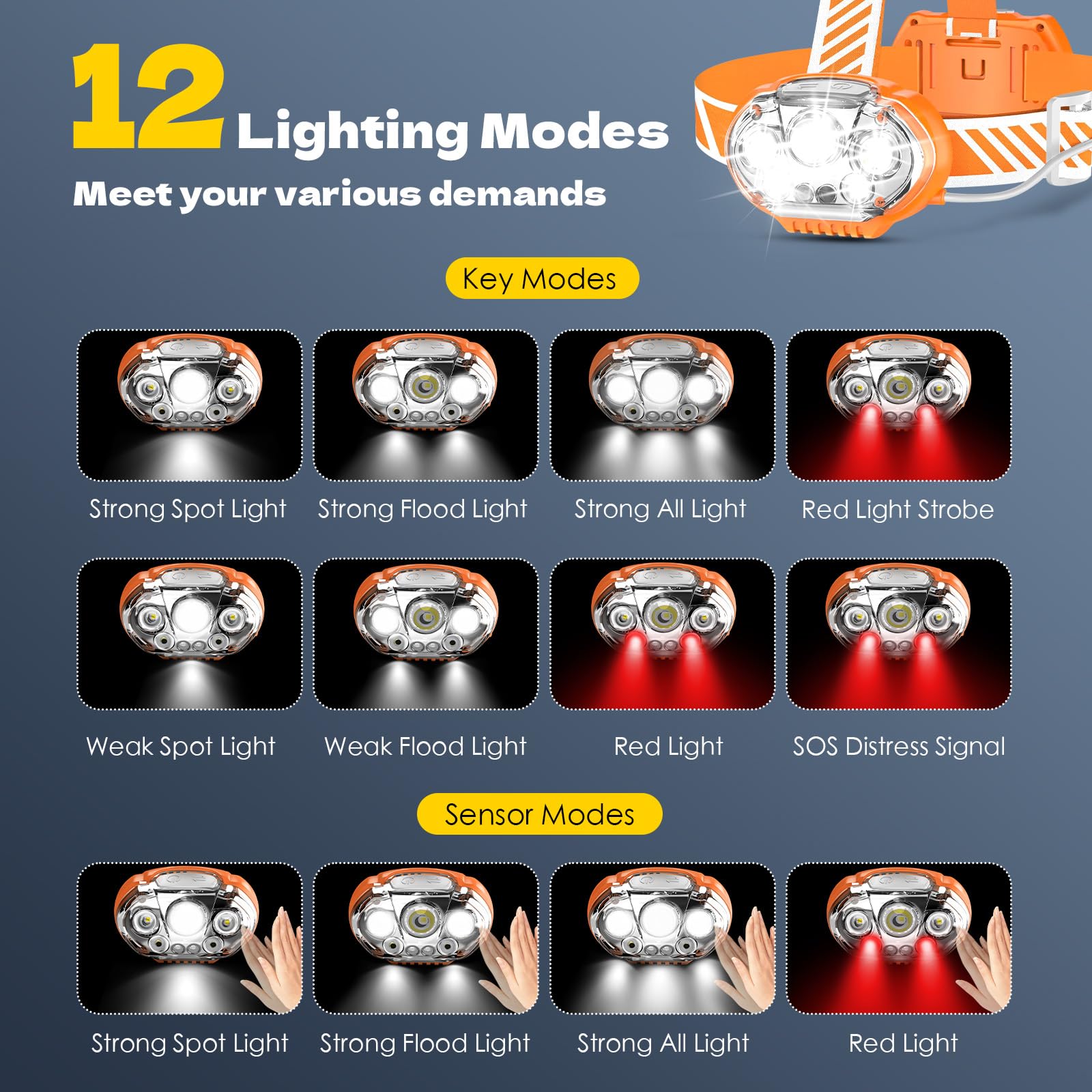 12 Lighting Modes
Meet your various demands

Key Modes

Strong Spot Light
Strong Flood Light
Strong All Light
Red Light Strobe

Weak Spot Light
Weak Flood Light
Red Light
SOS Distress Signal

Sensor Modes

Strong Spot Light
Strong Flood Light
Strong All Light
Red Light