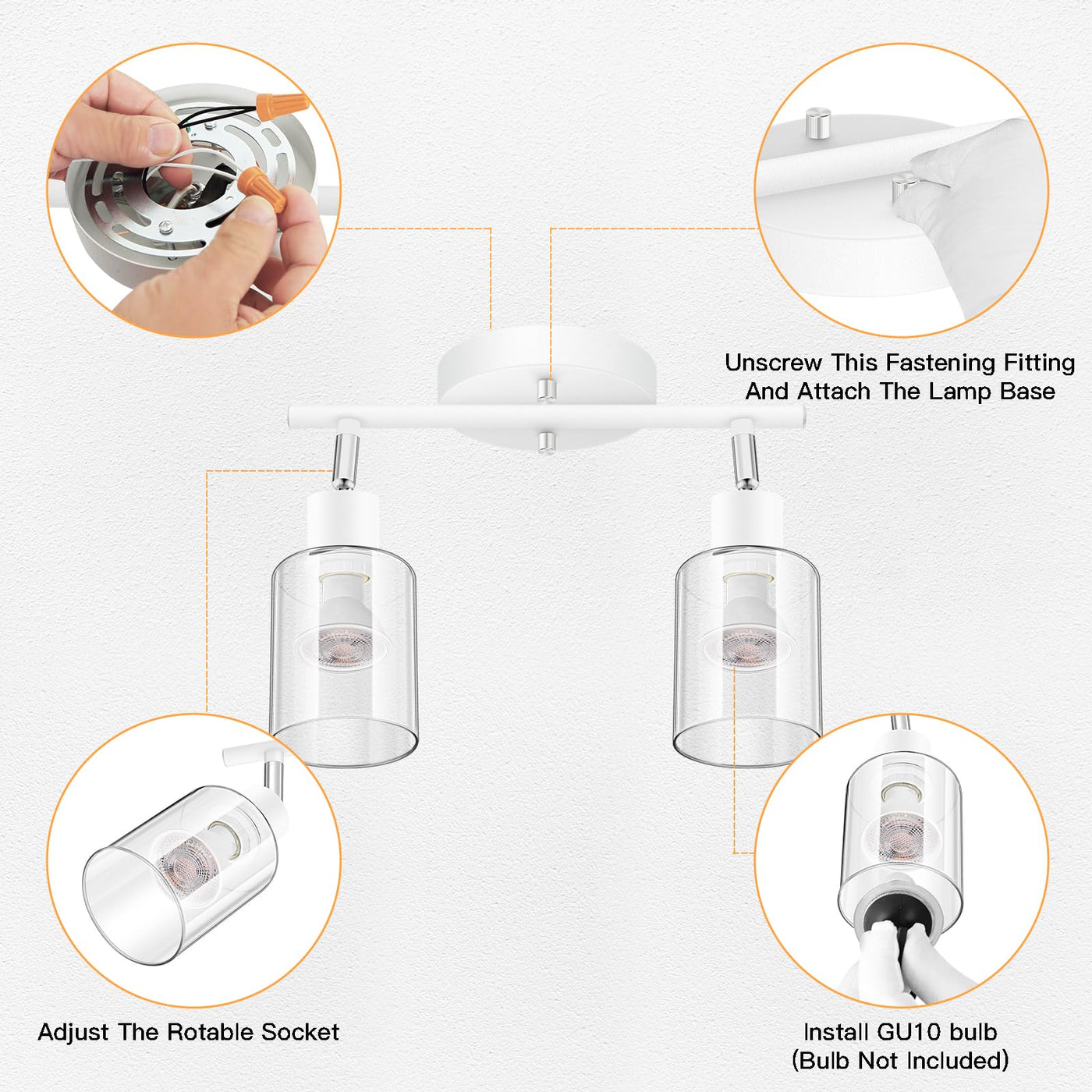 Unscrew This Fastening Fitting And Attach The Lamp Base

Adjust The Rotable Socket

Install GU10 bulb
(Bulb Not Included)