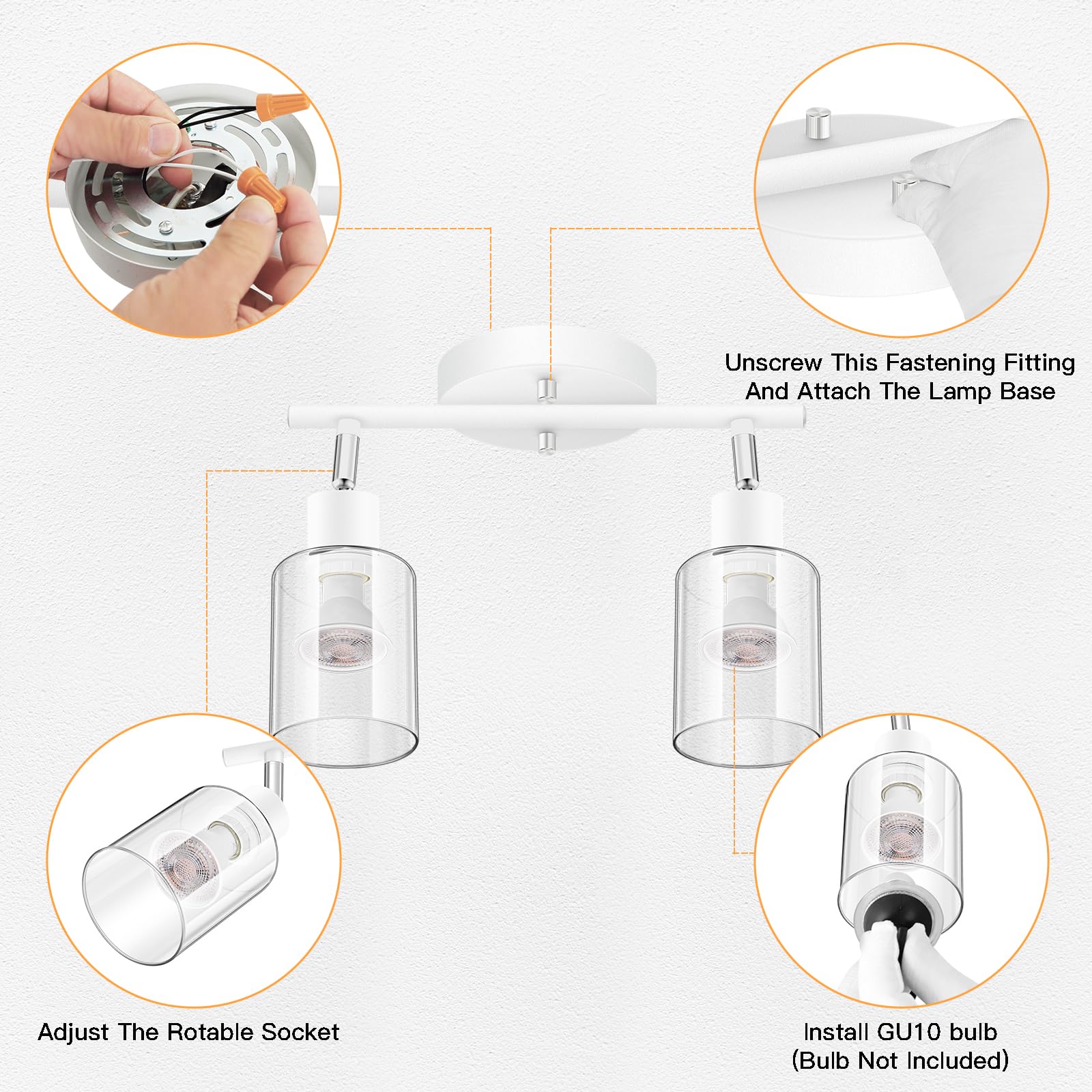 Unscrew This Fastening Fitting And Attach The Lamp Base

Adjust The Rotable Socket

Install GU10 bulb
(Bulb Not Included)