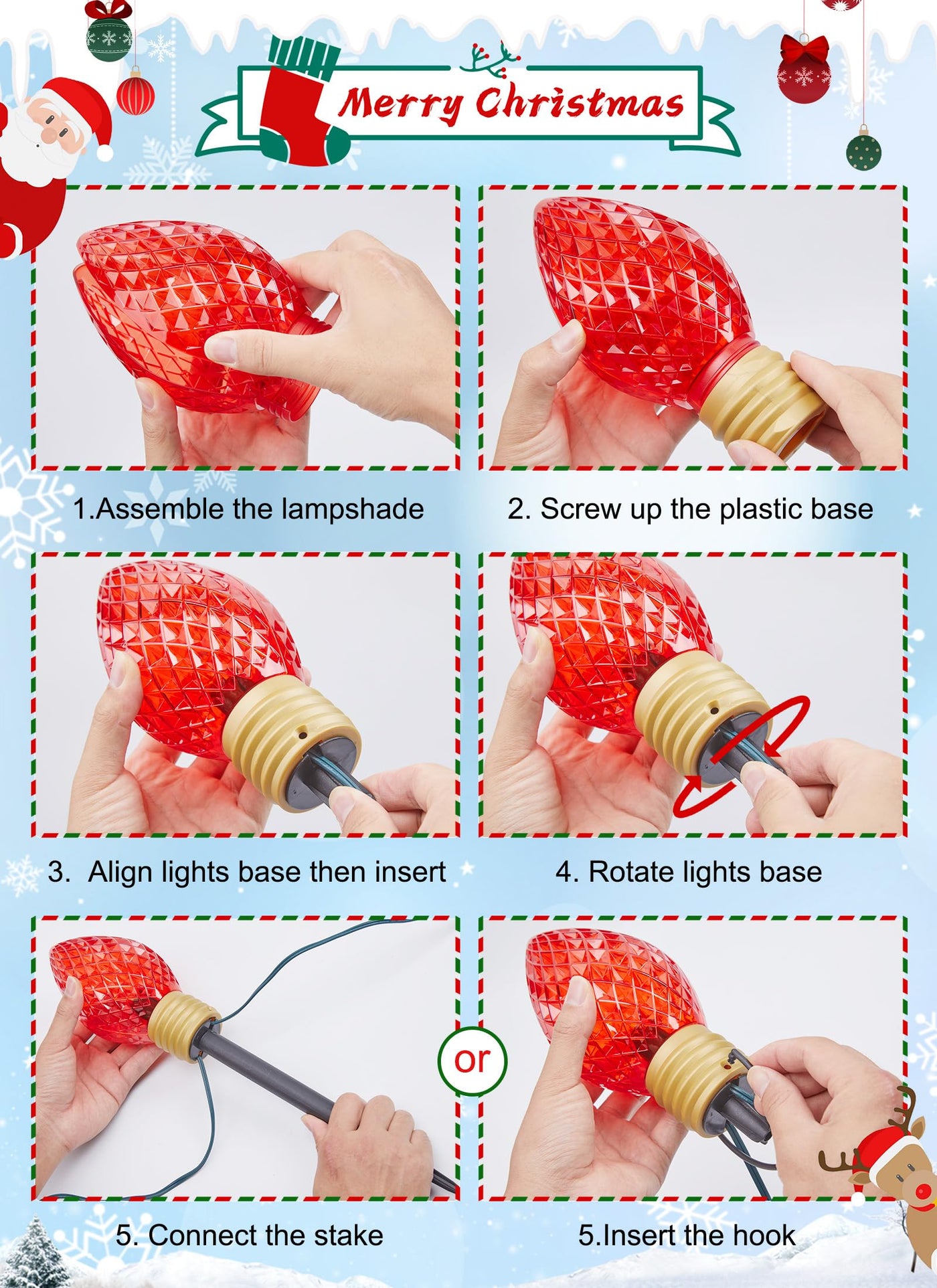 Merry Christmas

1.Assemble the lampshade

2. Screw up the plastic base

3. Align lights base then insert

4. Rotate lights base

or

5. Connect the stake

5.Insert the hook