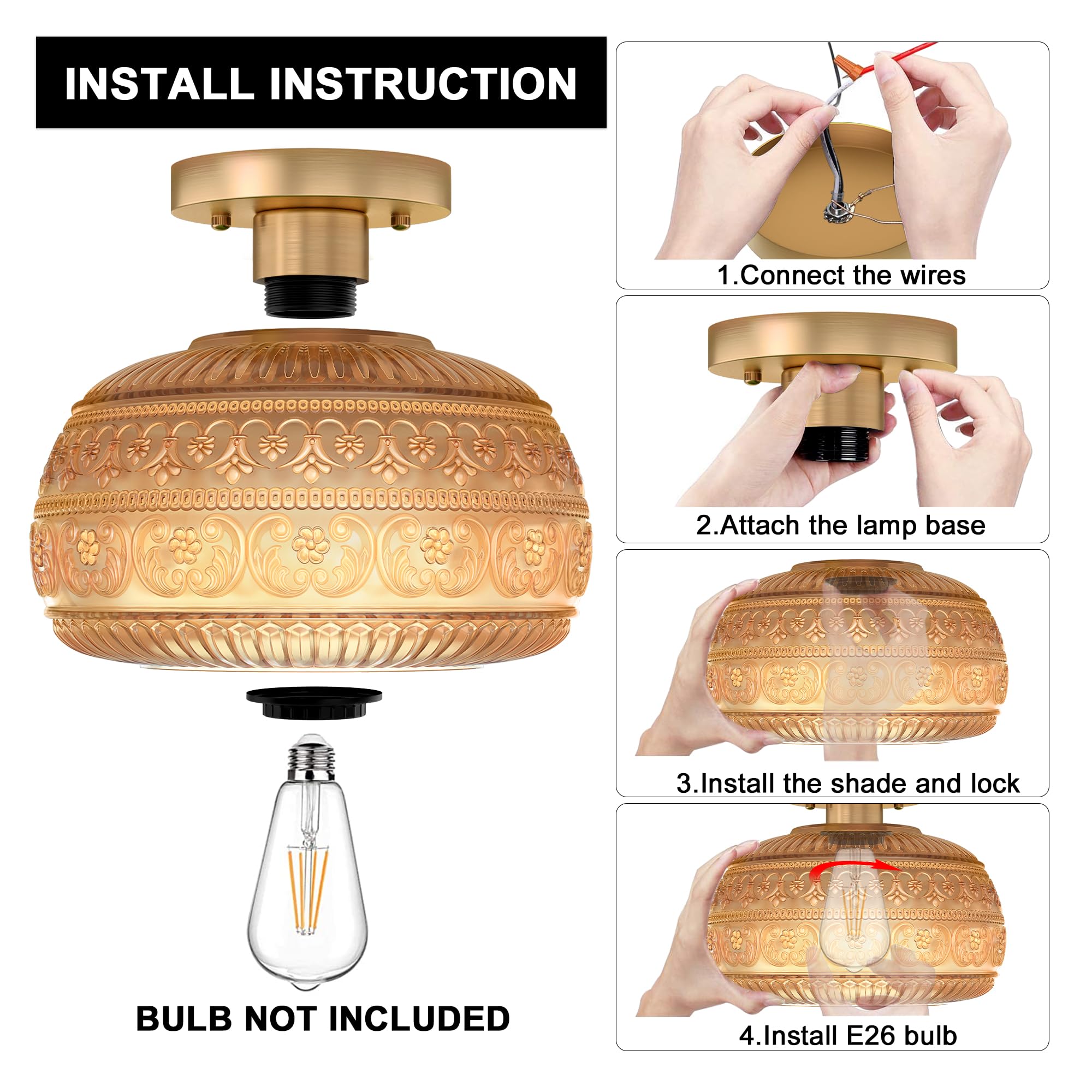 INSTALL INSTRUCTION

BULB NOT INCLUDED

1.Connect the wires

2.Attach the lamp base

3.Install the shade and lock

4.Install E26 bulb