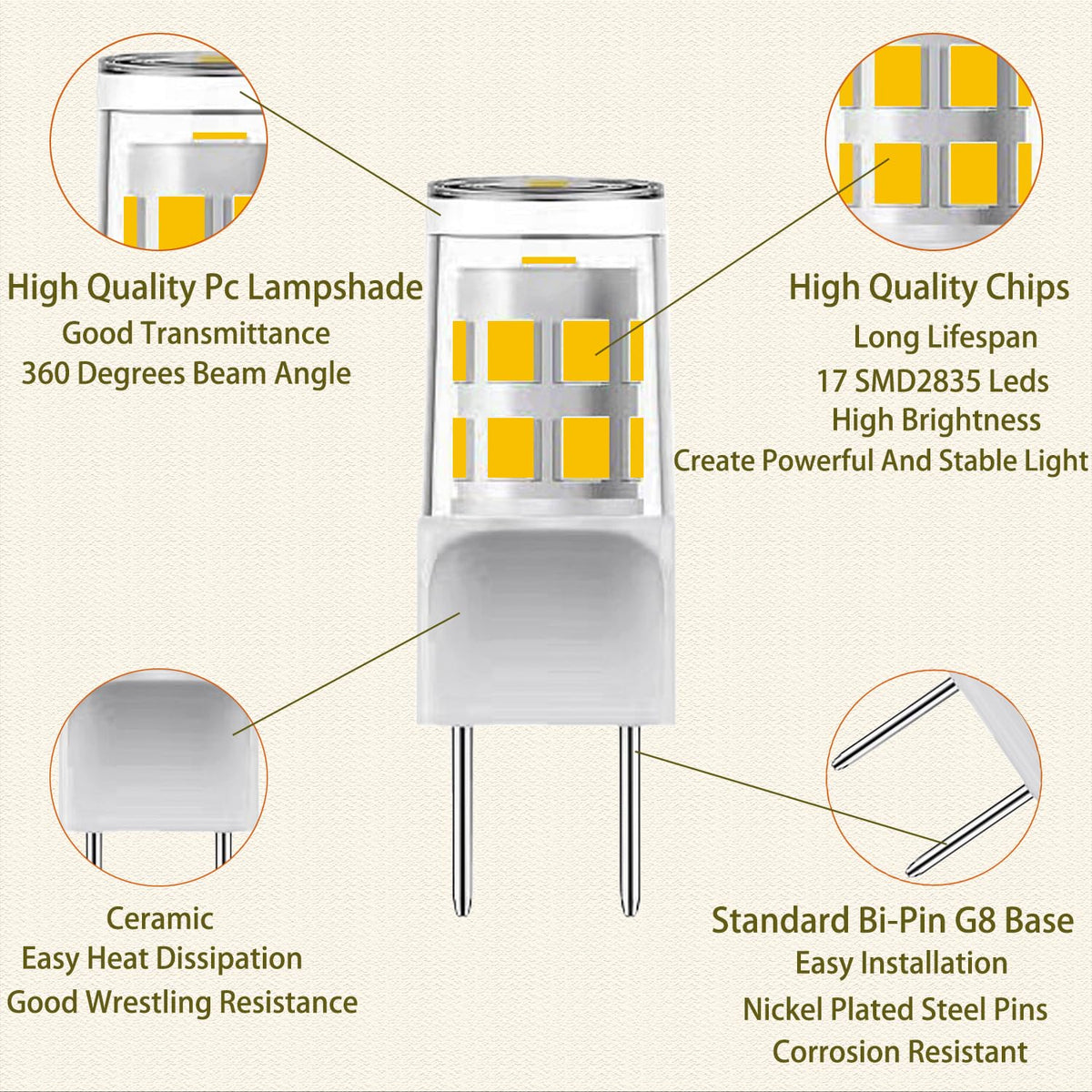 High Quality Pc Lampshade
Good Transmittance
360 Degrees Beam Angle

High Quality Chips
Long Lifespan
17 SMD2835 Leds
High Brightness
Create Powerful And Stable Light

Ceramic
Easy Heat Dissipation
Good Wrestling Resistance

Standard Bi-Pin G8 Base
Easy Installation
Nickel Plated Steel Pins
Corrosion Resistant