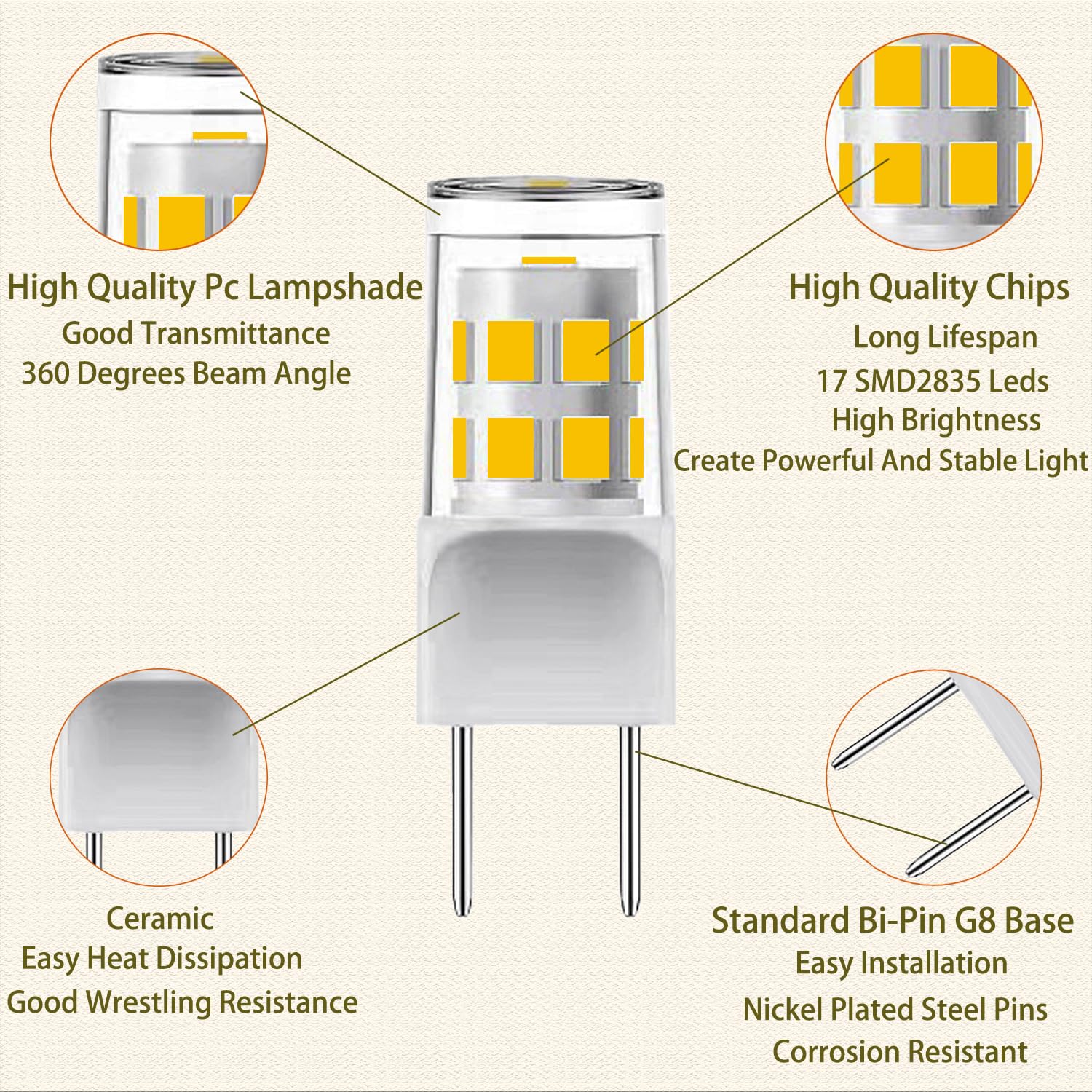 High Quality Pc Lampshade
Good Transmittance
360 Degrees Beam Angle

High Quality Chips
Long Lifespan
17 SMD2835 Leds
High Brightness
Create Powerful And Stable Light

Ceramic
Easy Heat Dissipation
Good Wrestling Resistance

Standard Bi-Pin G8 Base
Easy Installation
Nickel Plated Steel Pins
Corrosion Resistant