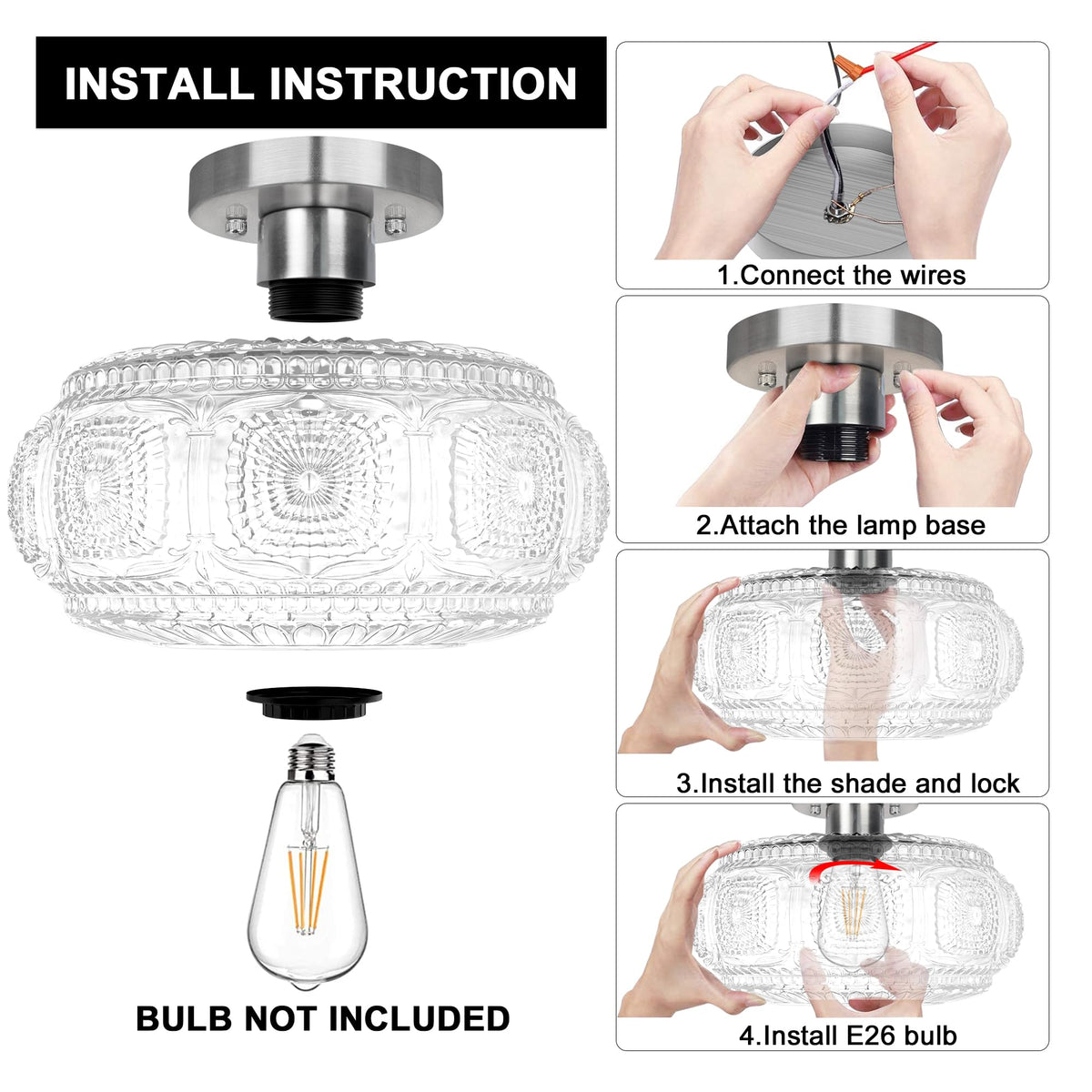 INSTALL INSTRUCTION

BULB NOT INCLUDED

1.Connect the wires

2.Attach the lamp base

3.Install the shade and lock

4.Install E26 bulb