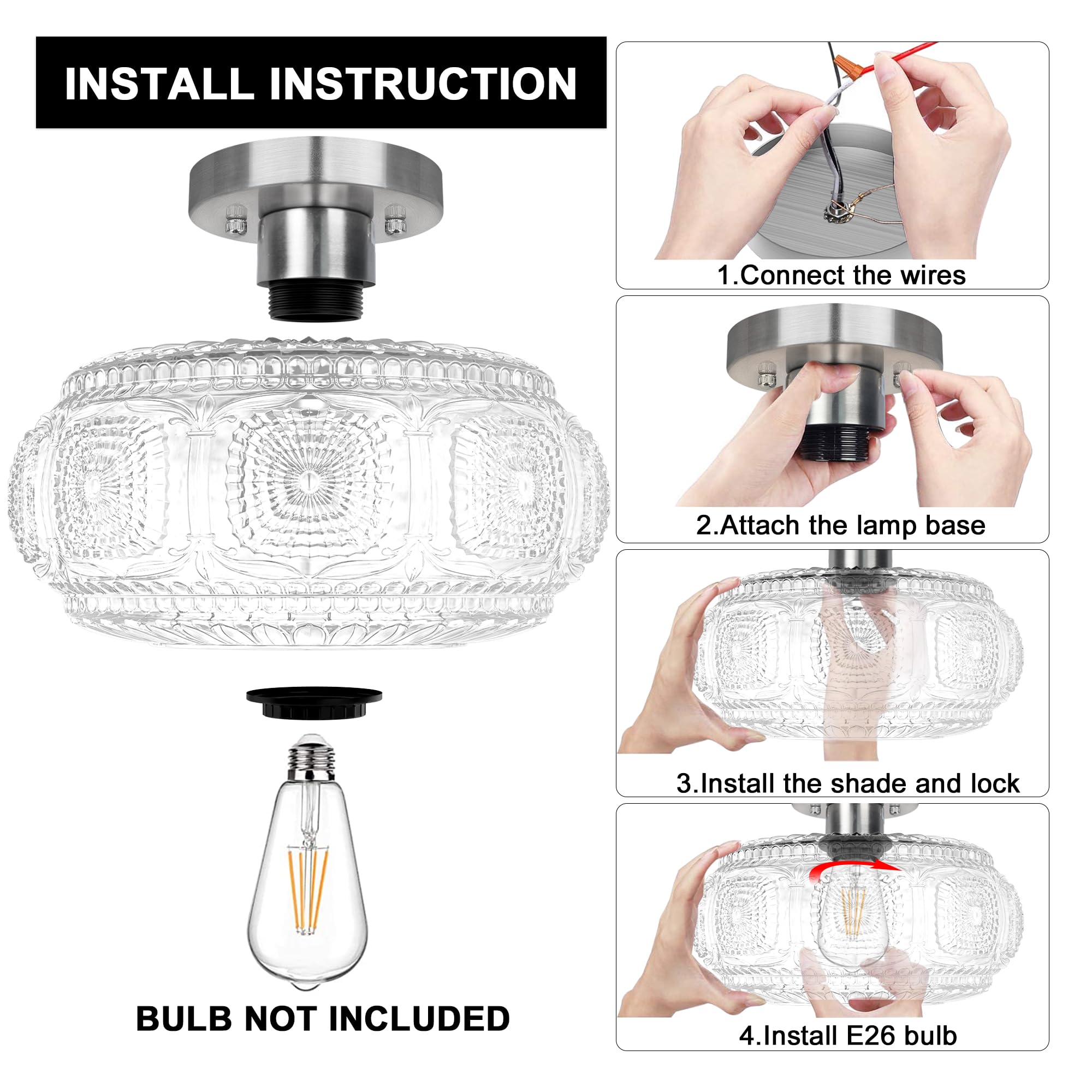 INSTALL INSTRUCTION

BULB NOT INCLUDED

1.Connect the wires

2.Attach the lamp base

3.Install the shade and lock

4.Install E26 bulb