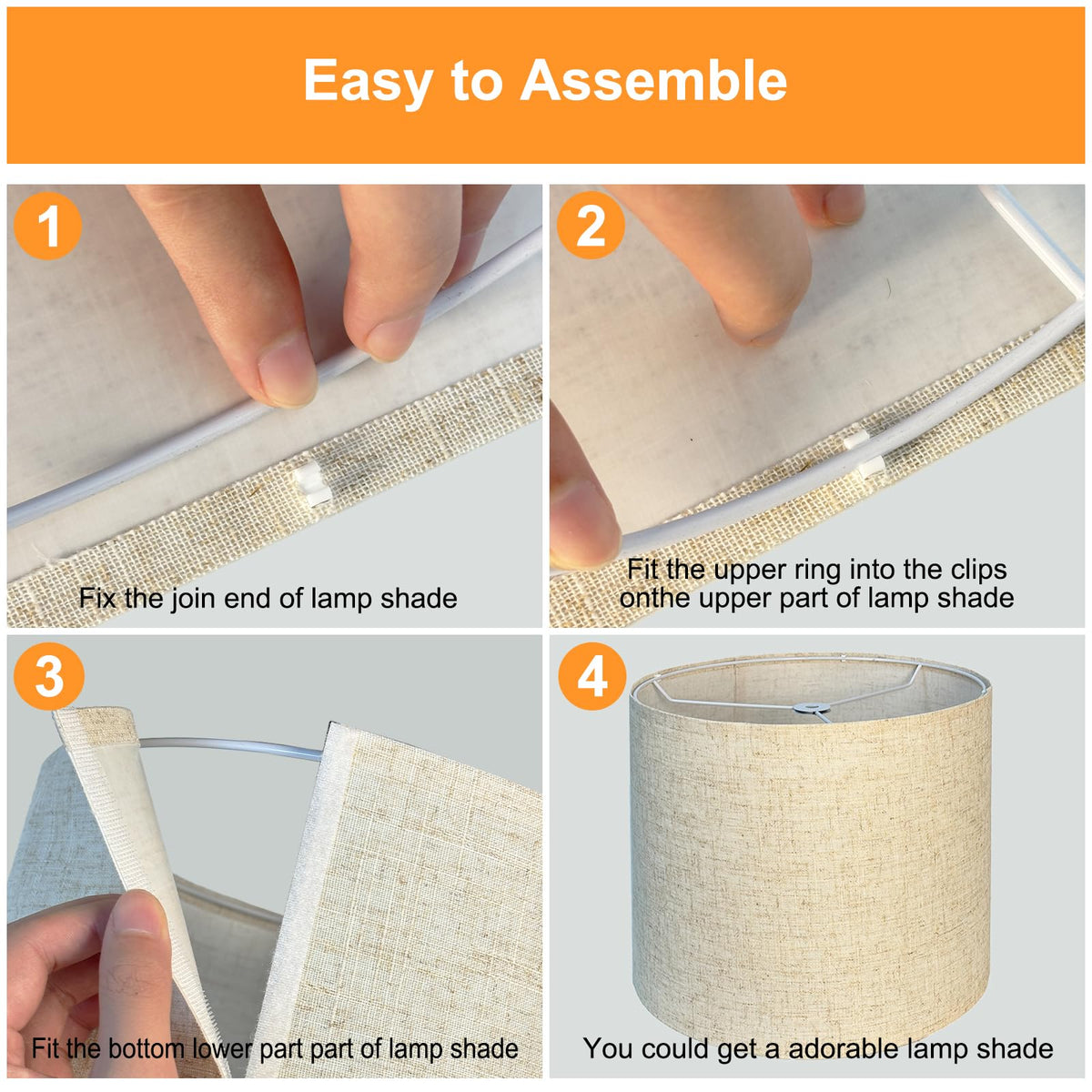 Easy to Assemble

1

Fix the join end of lamp shade

2

Fit the upper ring into the clips onthe upper part of lamp shade

3

Fit the bottom lower part part of lamp shade

4

You could get a adorable lamp shade