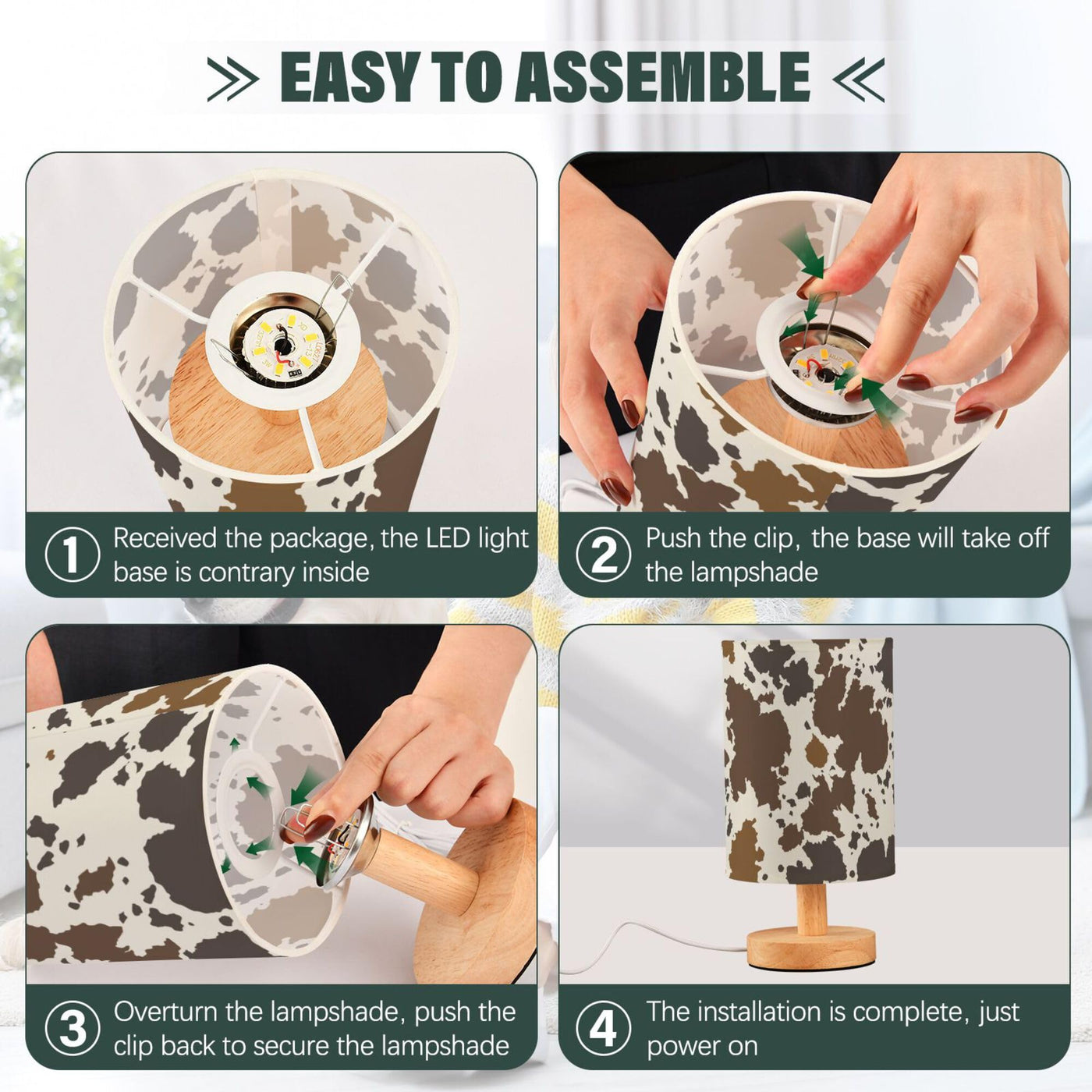 EASY TO ASSEMBLE

1 Received the package, the LED light base is contrary inside

2 Push the clip, the base will take off the lampshade

3 Overturn the lampshade, push the clip back to secure the lampshade

4 The installation is complete, just power on