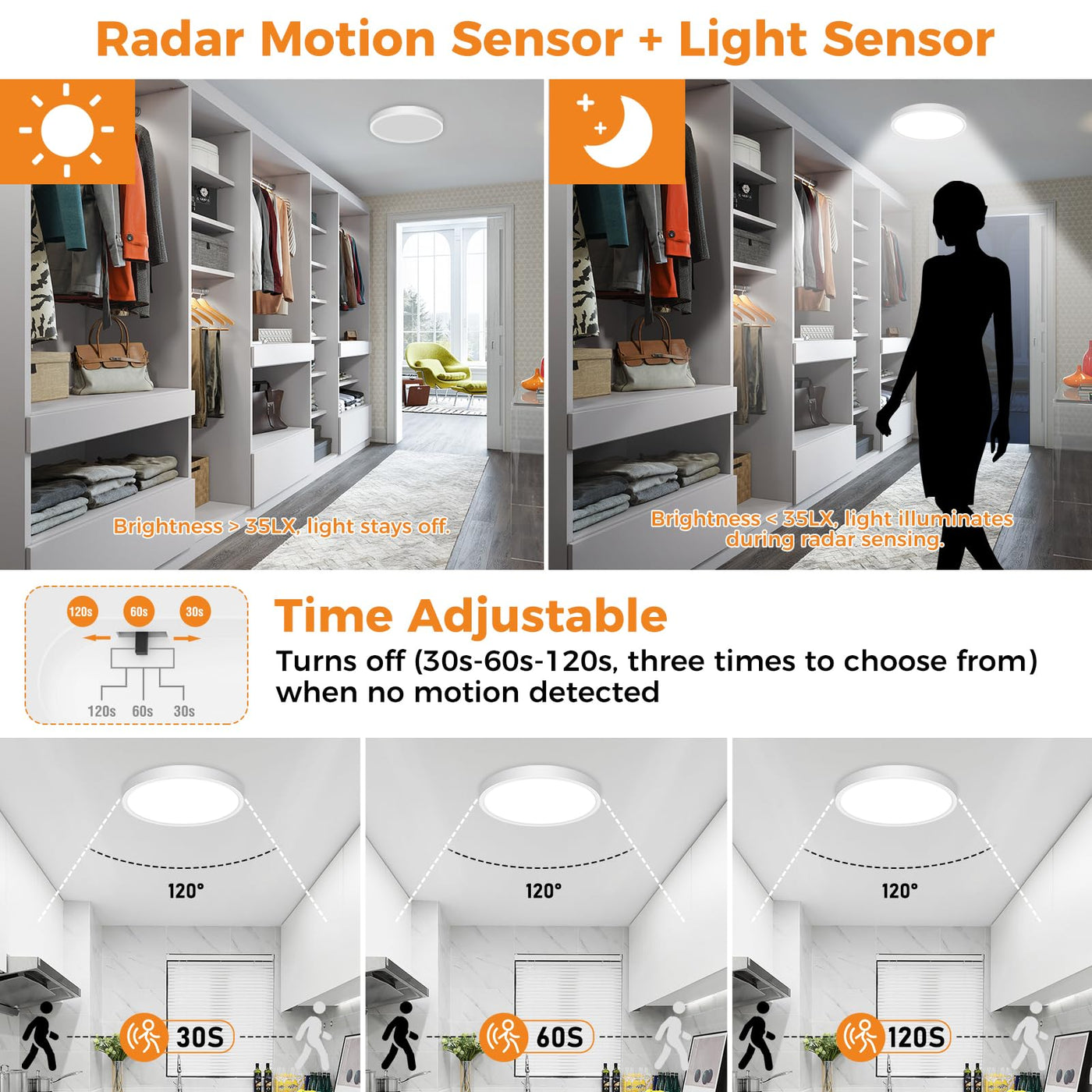 Radar Motion Sensor + Light Sensor

Brightness > 35LX, light stays off.

Brightness < 35LX, light illuminates during radar sensing.

120s 60s 30s

120s 60s 30s

Time Adjustable

Turns off (30s-60s-120s, three times to choose from) when no motion detected

120°

30S

120°

60S

120°

120S