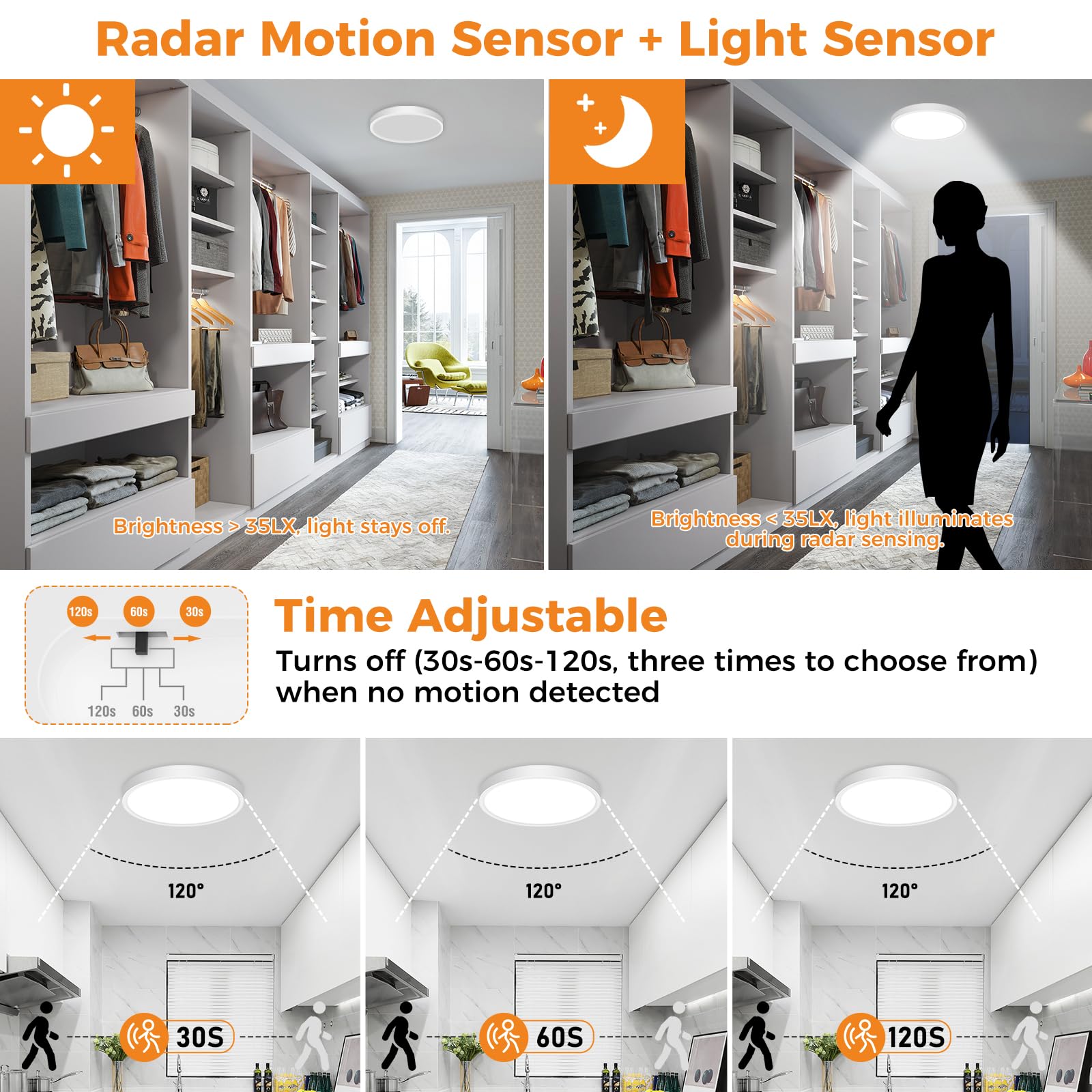 Radar Motion Sensor + Light Sensor

Brightness > 35LX, light stays off.

Brightness < 35LX, light illuminates during radar sensing.

120s 60s 30s

120s 60s 30s

Time Adjustable

Turns off (30s-60s-120s, three times to choose from) when no motion detected

120°

30S

120°

60S

120°

120S