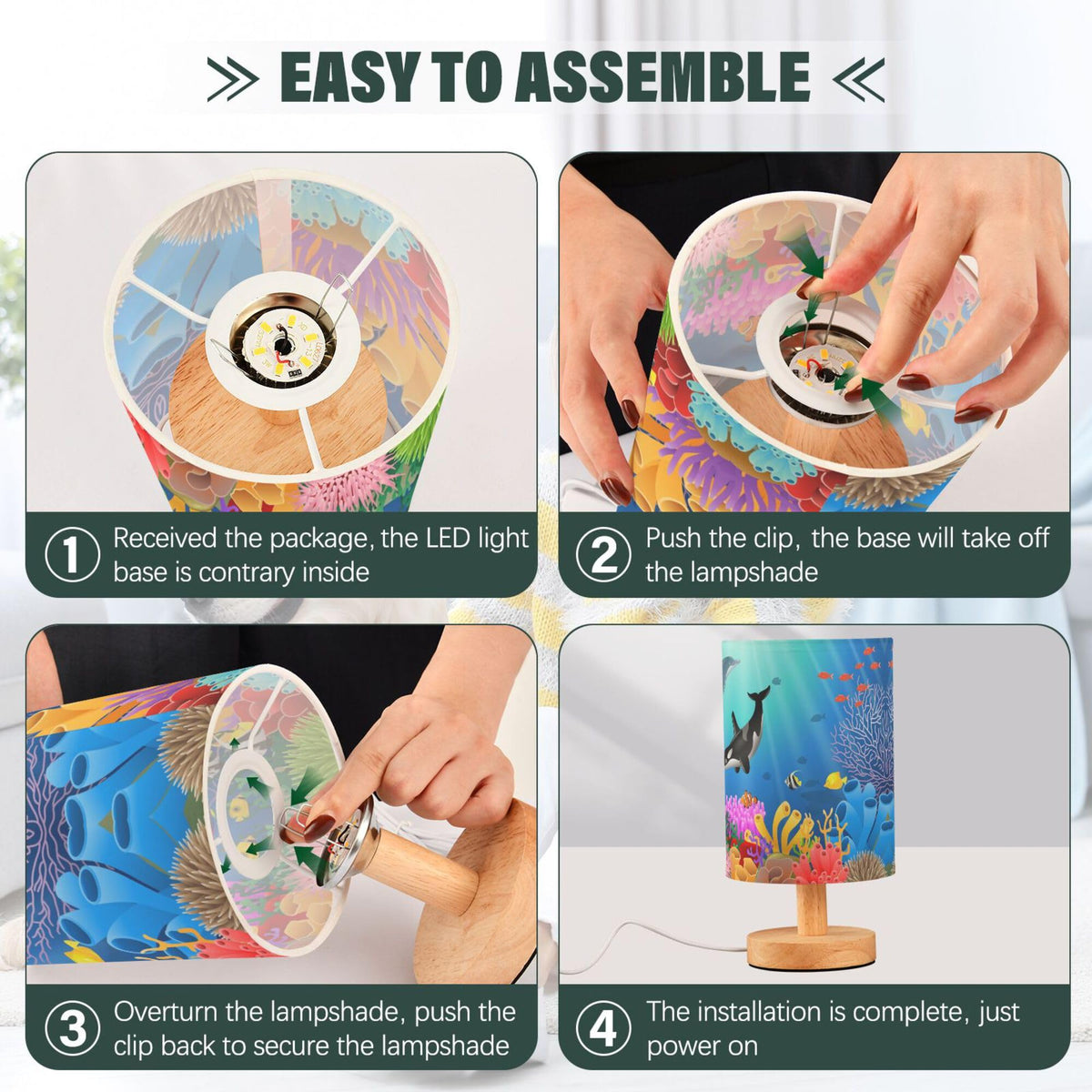 EASY TO ASSEMBLE

1 Received the package, the LED light base is contrary inside

2 Push the clip, the base will take off the lampshade

3 Overturn the lampshade, push the clip back to secure the lampshade

4 The installation is complete, just power on