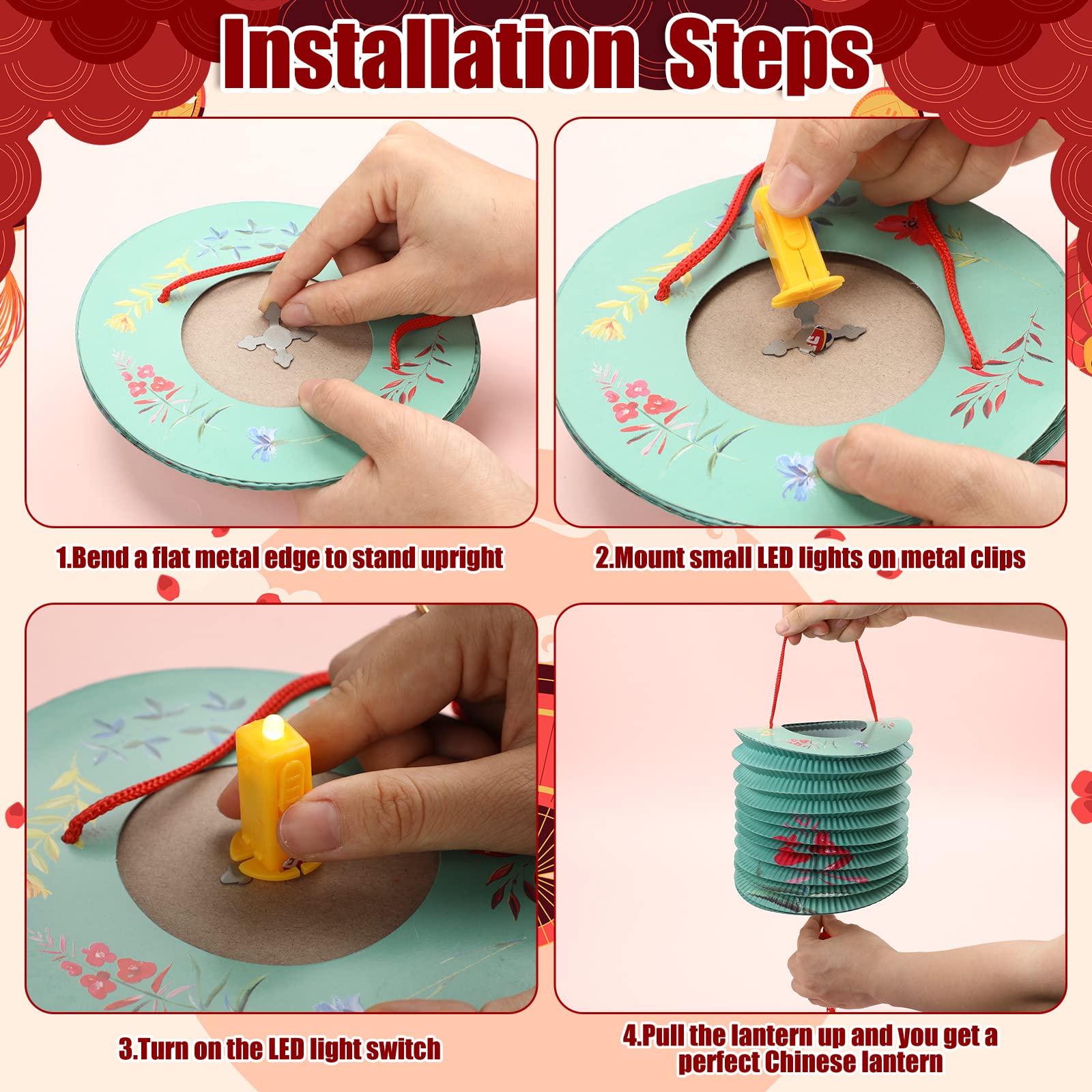 Installation Steps

1.Bend a flat metal edge to stand upright

2.Mount small LED lights on metal clips

3.Turn on the LED light switch

4.Pull the lantern up and you get a perfect Chinese lantern