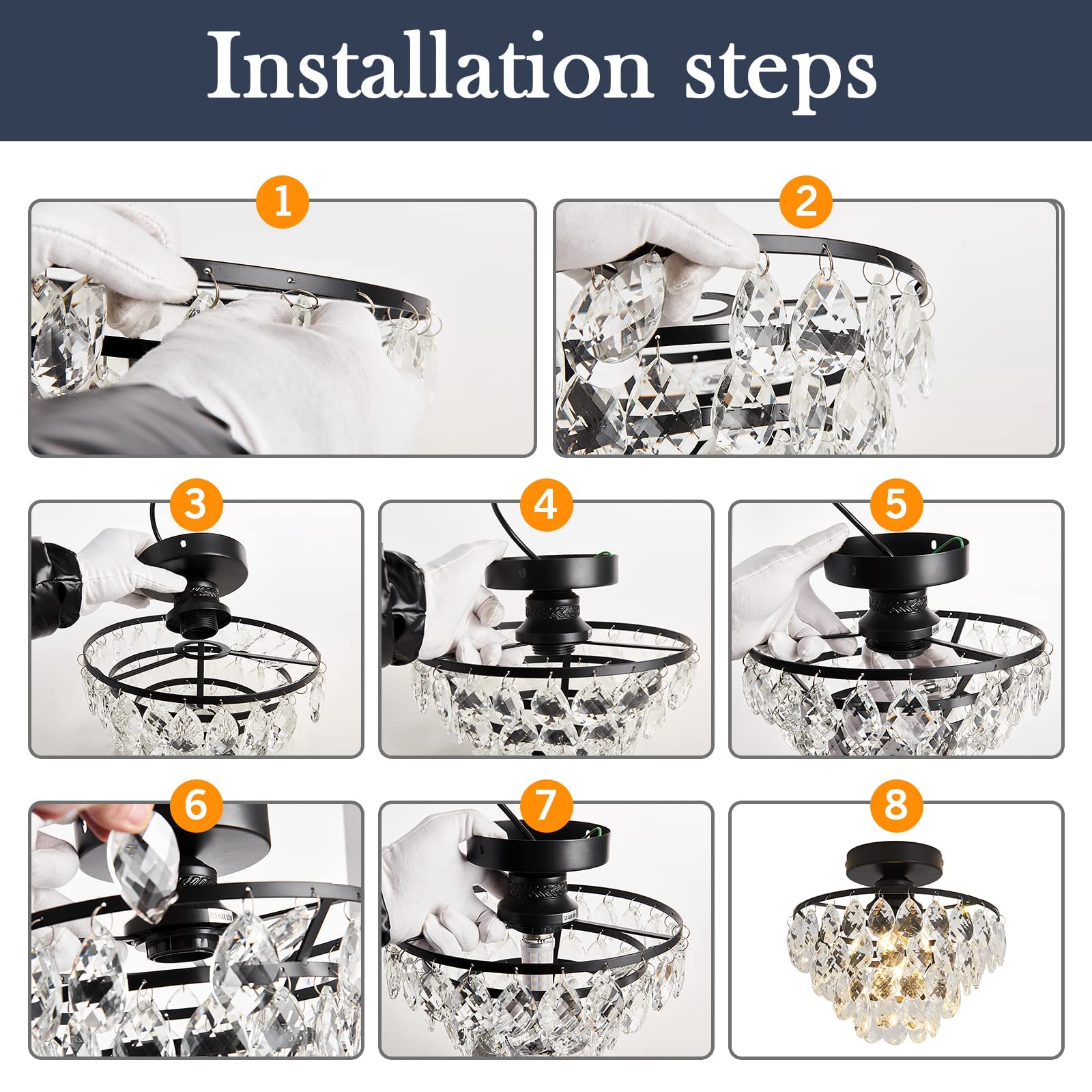 Installation steps

1

2

3

4

5

6

7

8