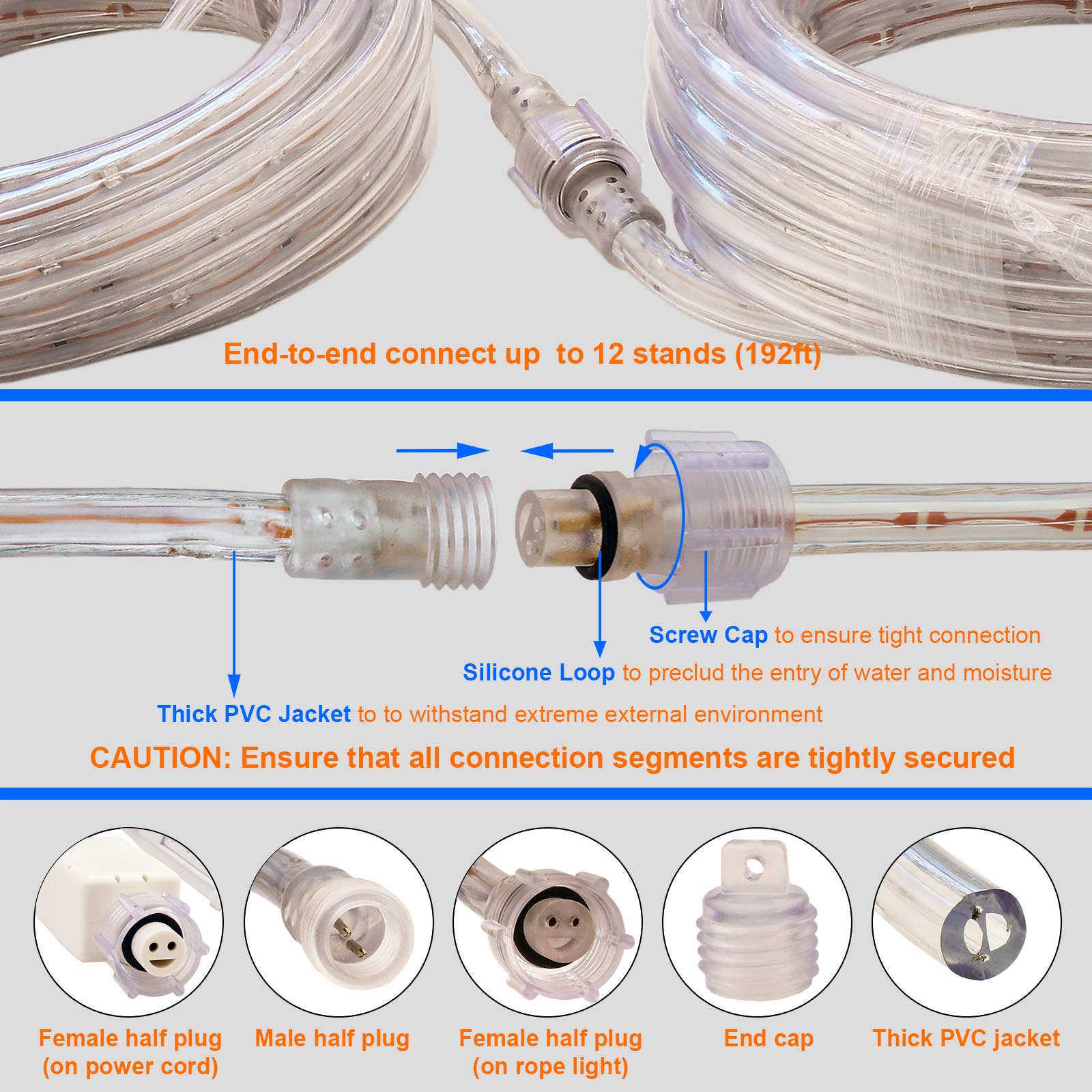 End-to-end connect up  to 12 stands (192ft)

Screw Cap to ensure tight connection

Silicone Loop to preclud the entry of water and moisture

Thick PVC Jacket to to withstand extreme external environment

CAUTION: Ensure that all connection segments are tightly secured

Female half plug (on power cord)

Male half plug

Female half plug (on rope light)

End cap

Thick PVC jacket