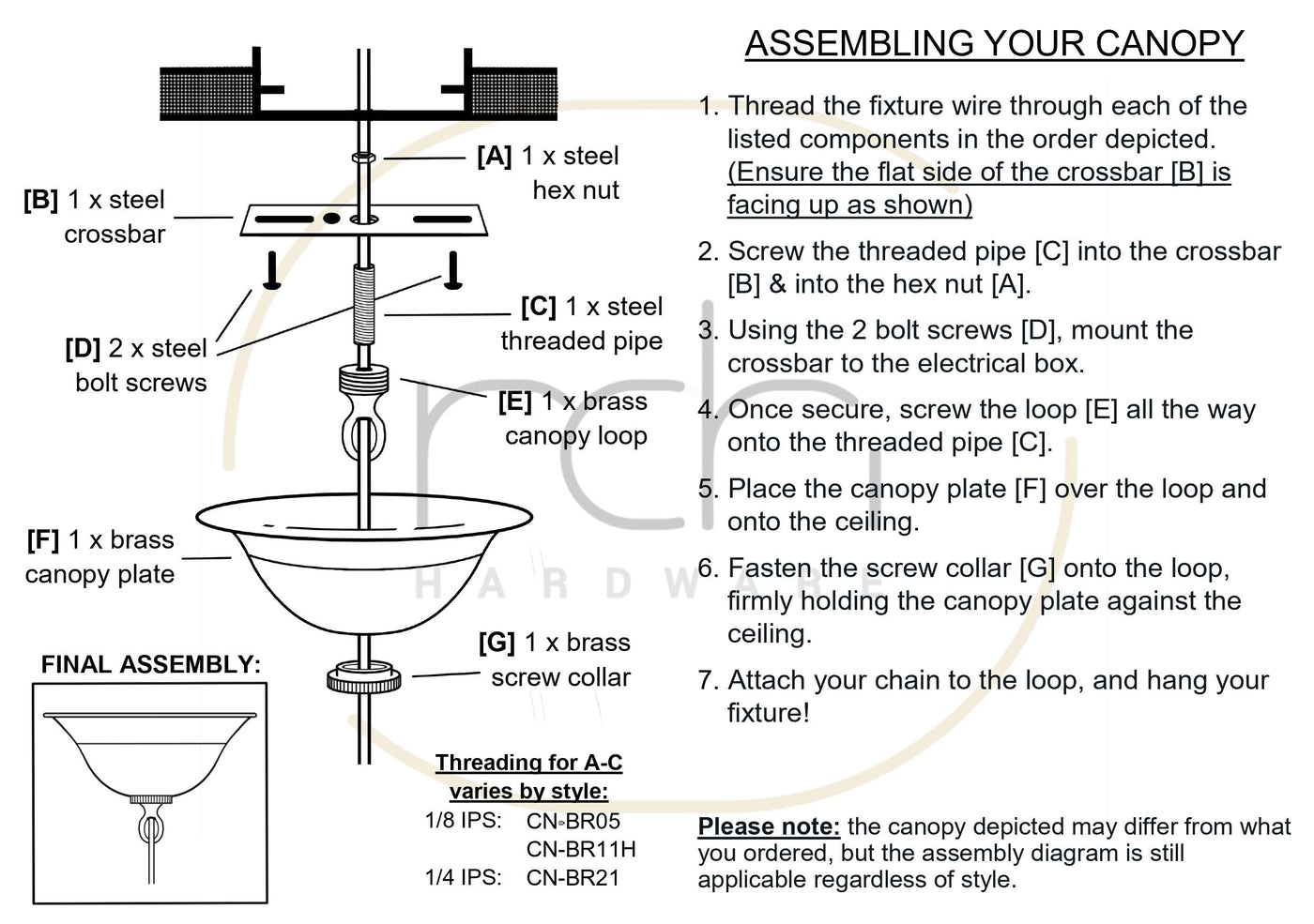 [A] 1 x steel hex nut

[B] 1 x steel crossbar

[C] 1 x steel threaded pipe

[D] 2 x steel bolt screws

[E] 1 x brass canopy loop

[F] 1 x brass canopy plate

[G] 1 x brass screw collar

FINAL ASSEMBLY:

Threading for A-C varies by style:

1/8 IPS: CN-BR05
CN-BR11H
1/4 IPS: CN-BR21

rch HARDWARE

ASSEMBLING YOUR CANOPY

1. Thread the fixture wire through each of the listed components in the order depicted. (Ensure the flat side of the crossbar [B] is facing up as shown)

2. Screw the threaded pipe [C] into the crossbar [B] & into the hex nut [A].

3. Using the 2 bolt screws [D], mount the crossbar to the electrical box.

4. Once secure, screw the loop [E] all the way onto the threaded pipe [C].

5. Place the canopy plate [F] over the loop and onto the ceiling.

6. Fasten the screw collar [G] onto the loop, firmly holding the canopy plate against the ceiling.

7. Attach your chain to the loop, and hang your fixture!

Please note: the canopy depicted may differ from what you ordered, but the assembly diagram is still applicable regardless of style.